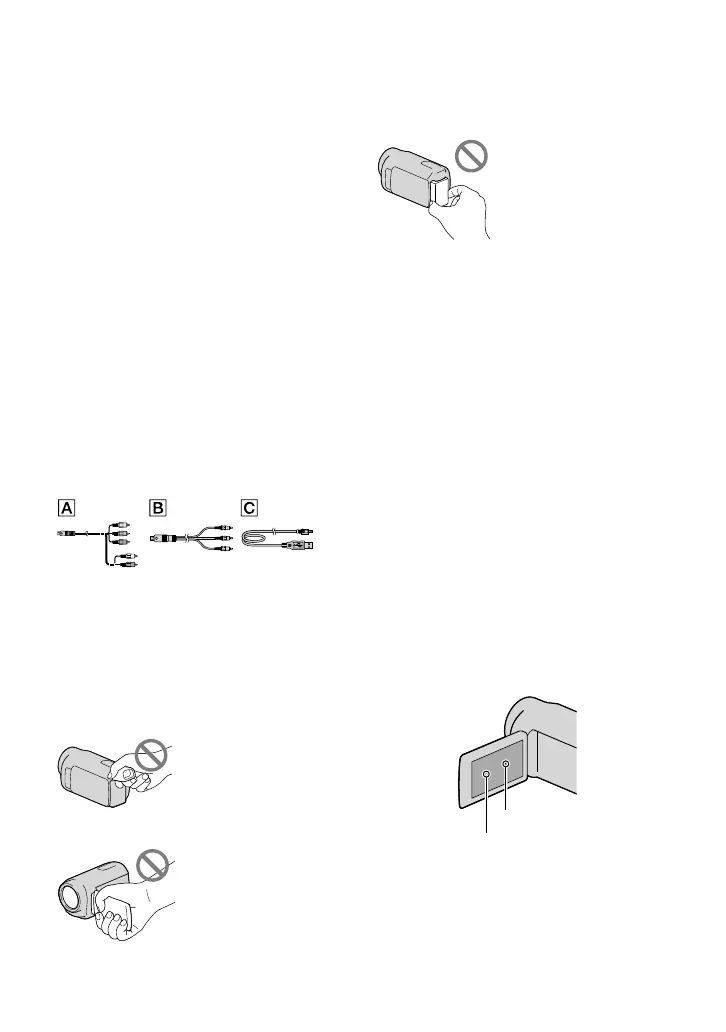 A B C