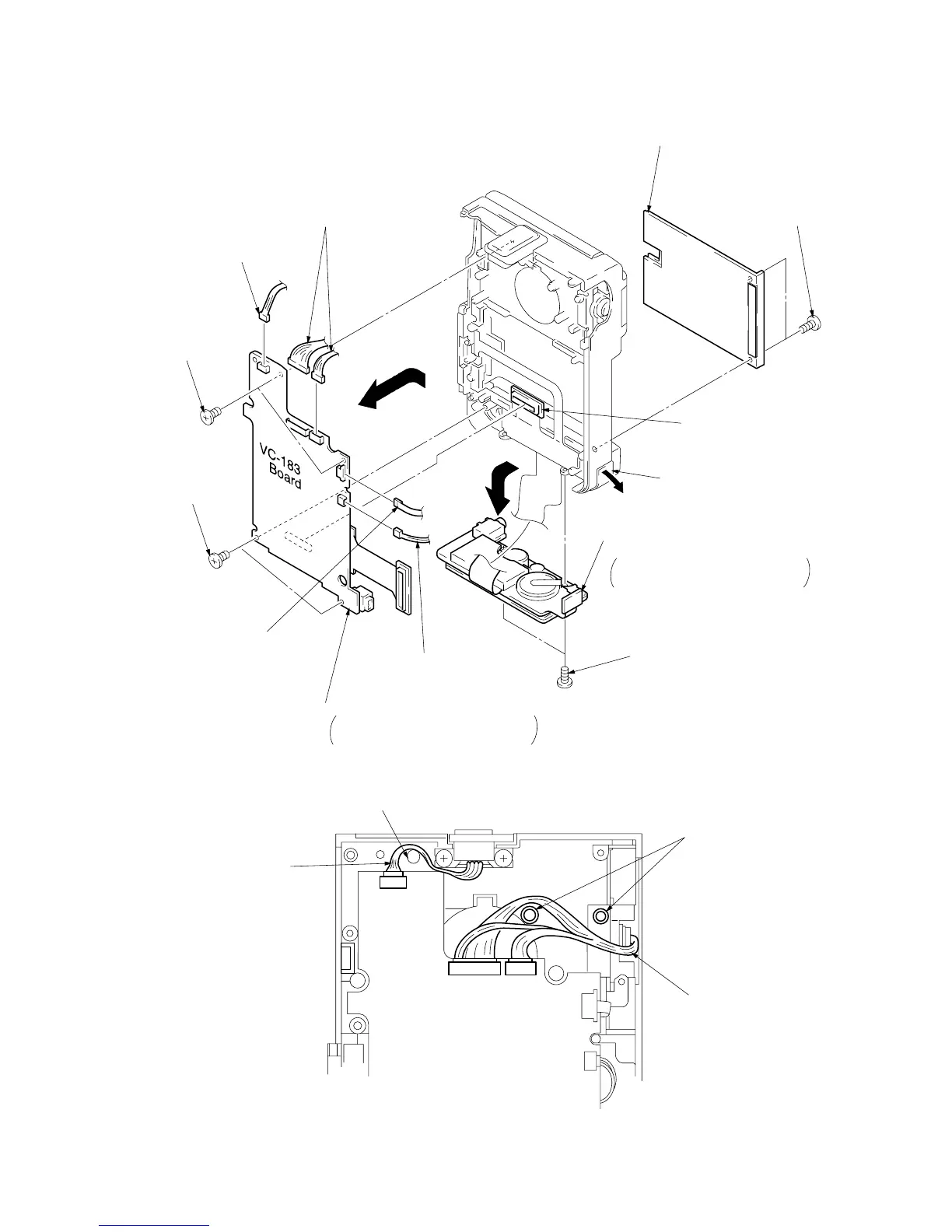 VC-183 Board