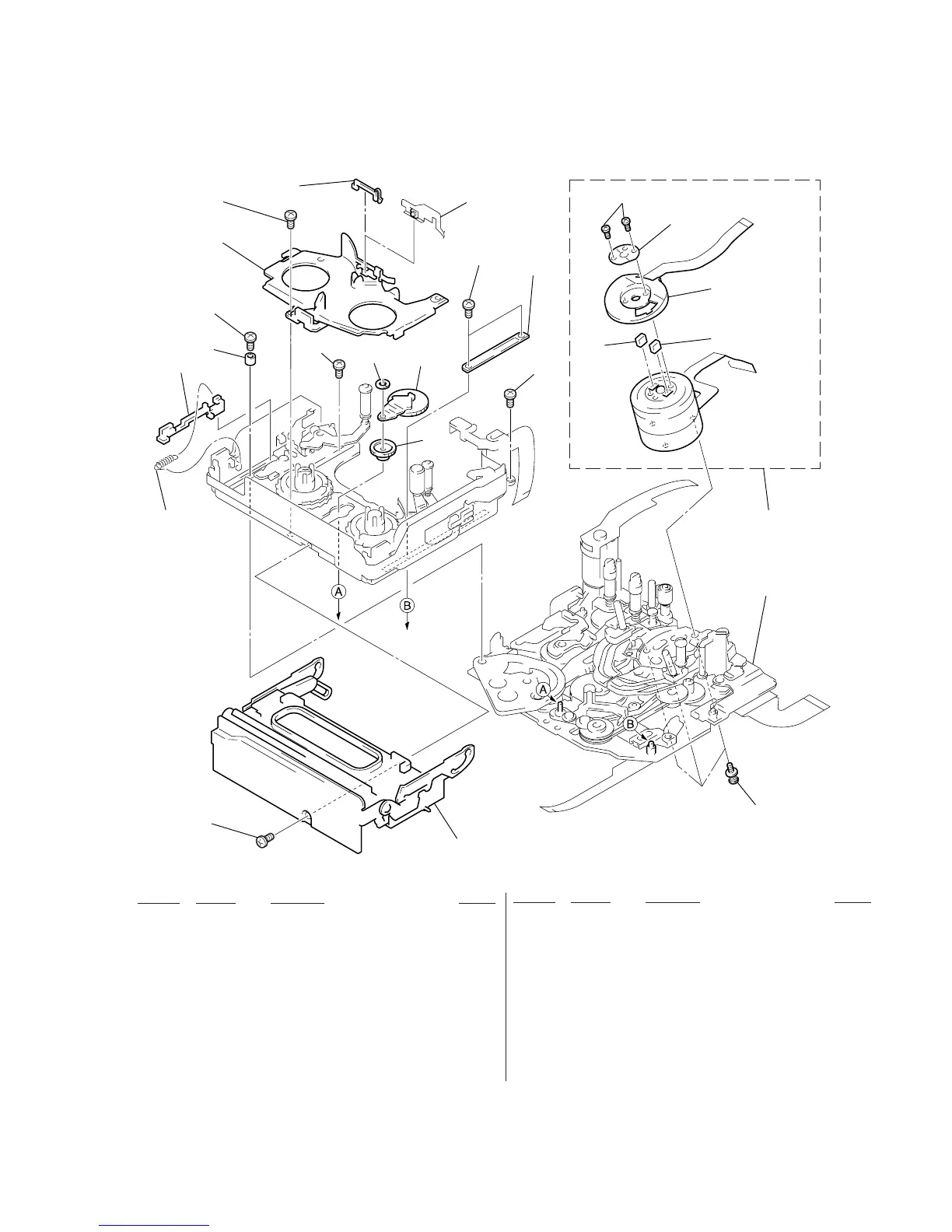 A

B

A

B