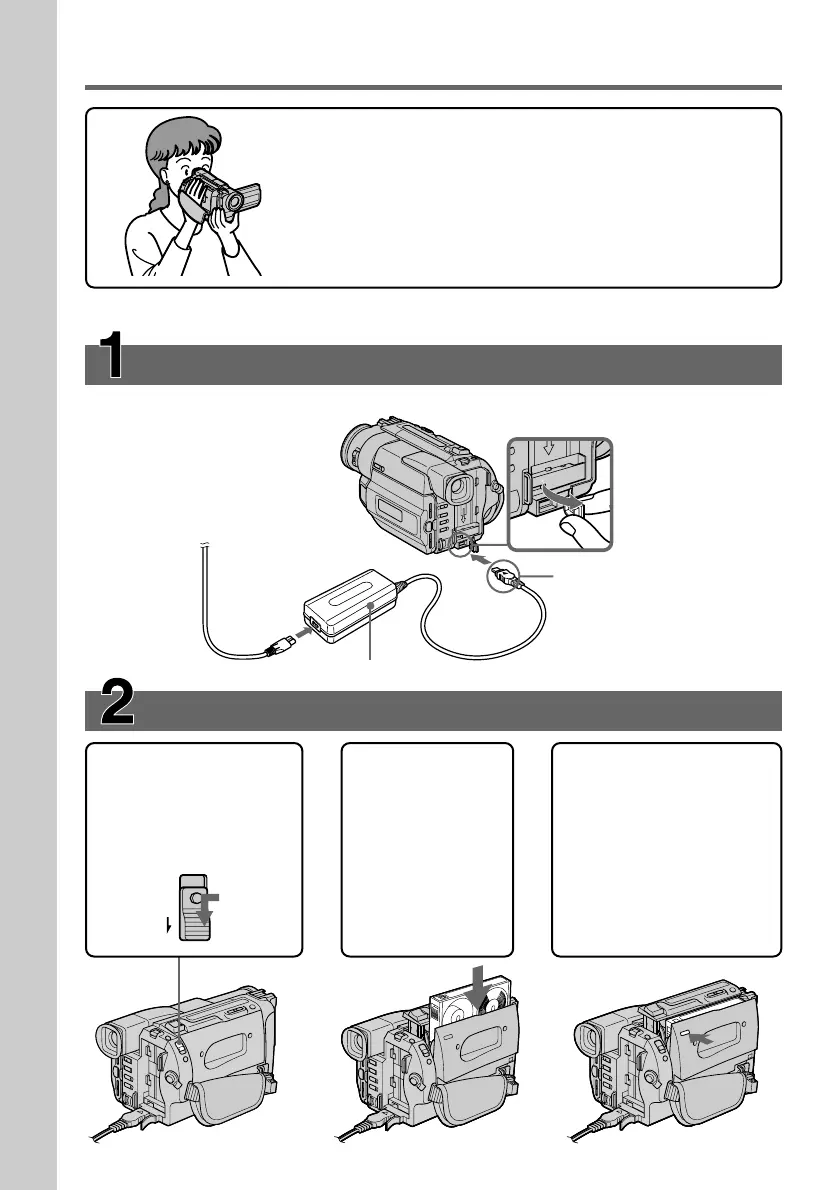 1

2