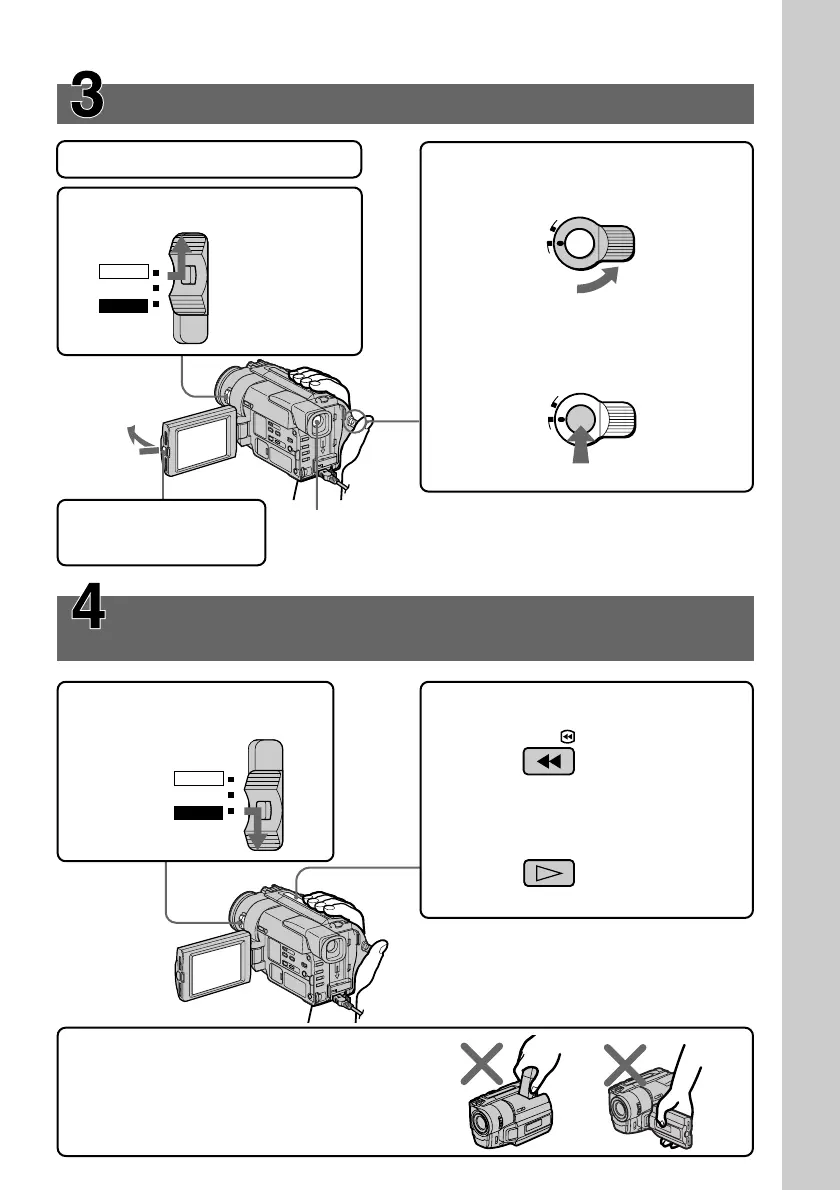 3

4