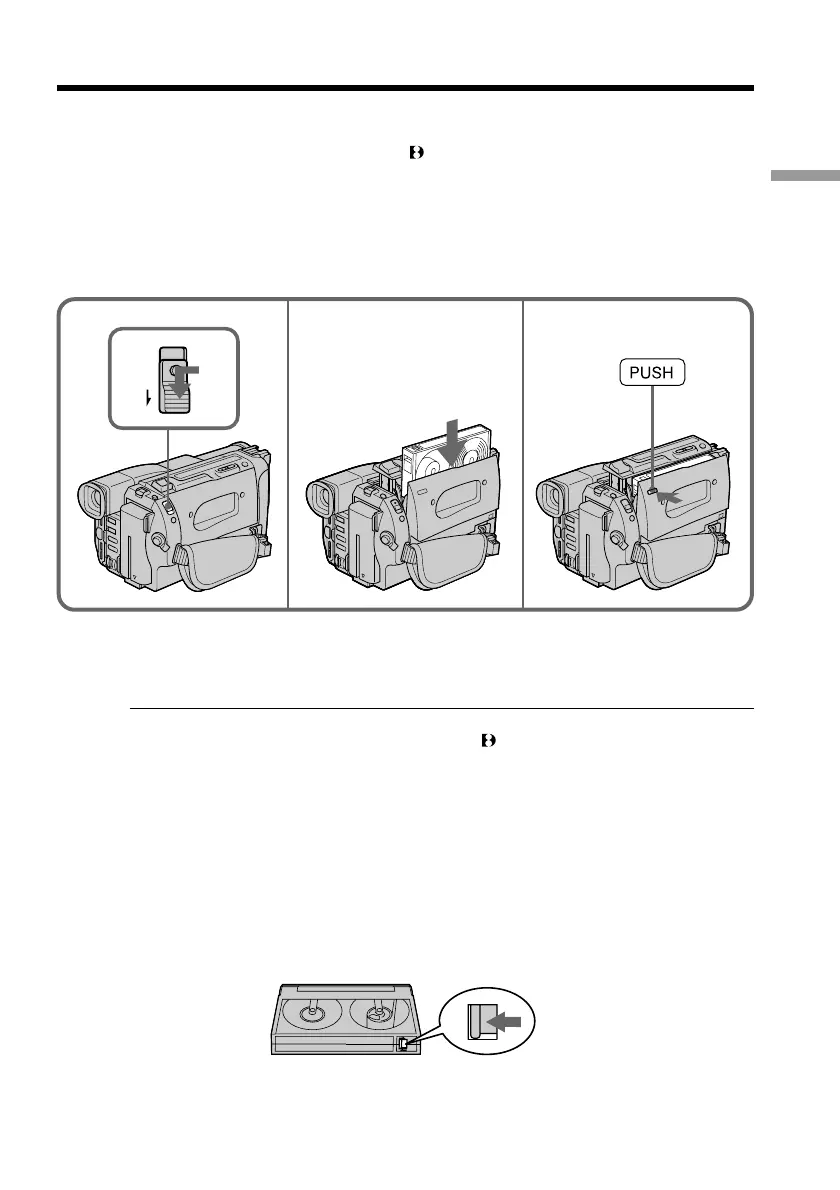 PUSH