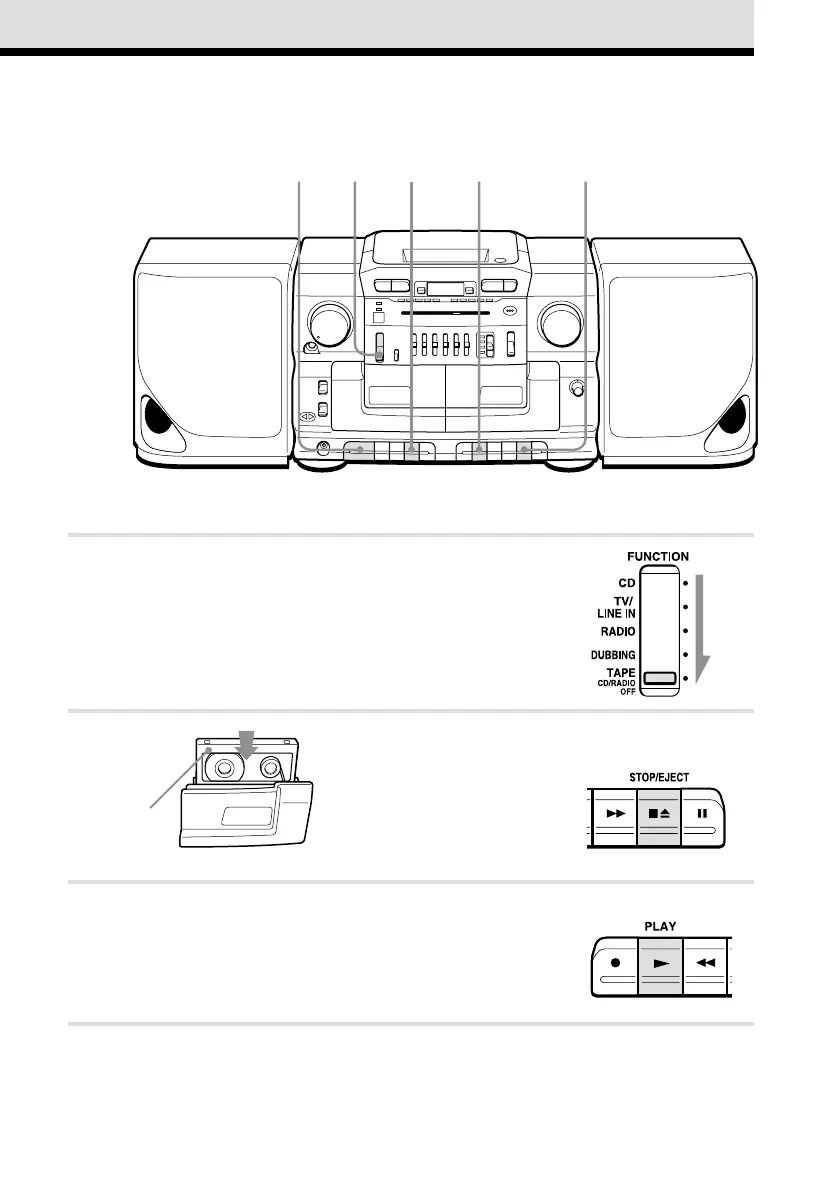 FUNCTION
CD
TV/
LINE IN
RADIO
DUBBING
TAPE
CD/RADIO
OFF

STOP/EJECT

PLAY