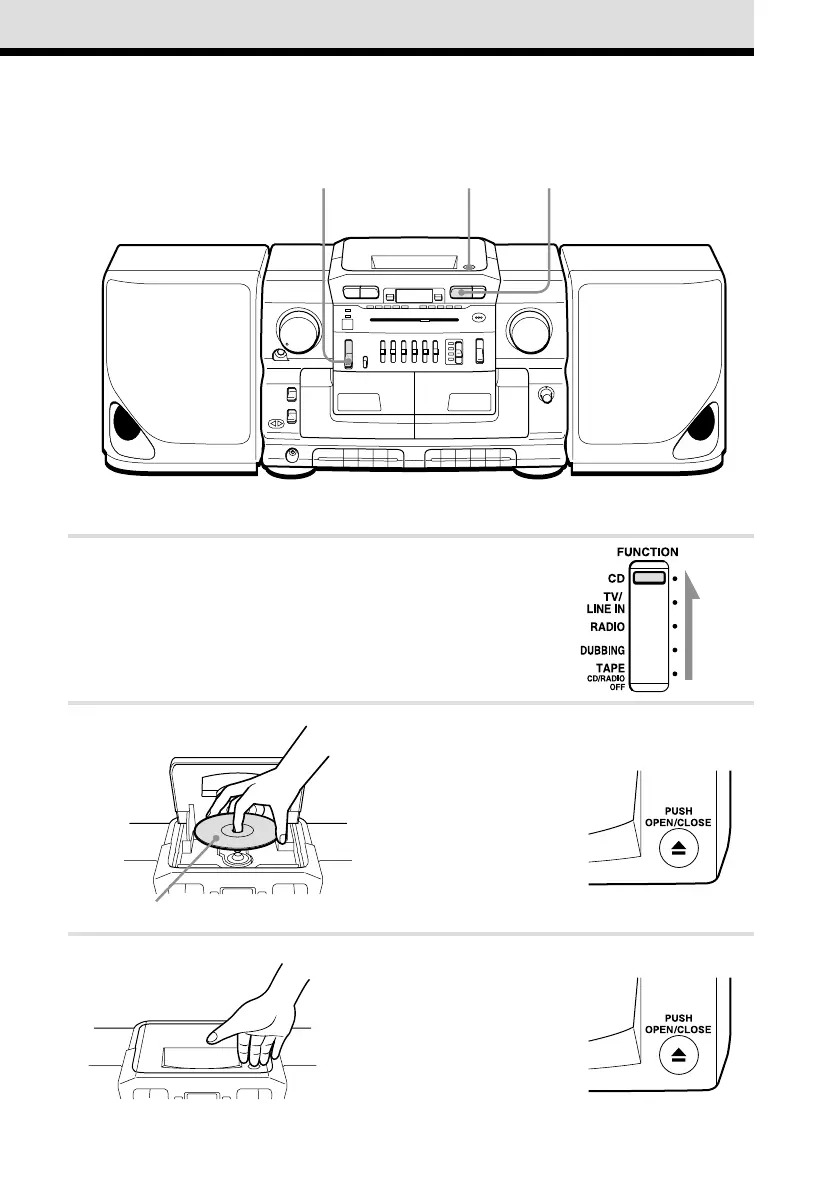 FUNCTION

CD

TV/
LINE IN

RADIO

DUBBING

TAPE
CD/RADIO
OFF

PUSH
OPEN/CLOSE

PUSH
OPEN/CLOSE