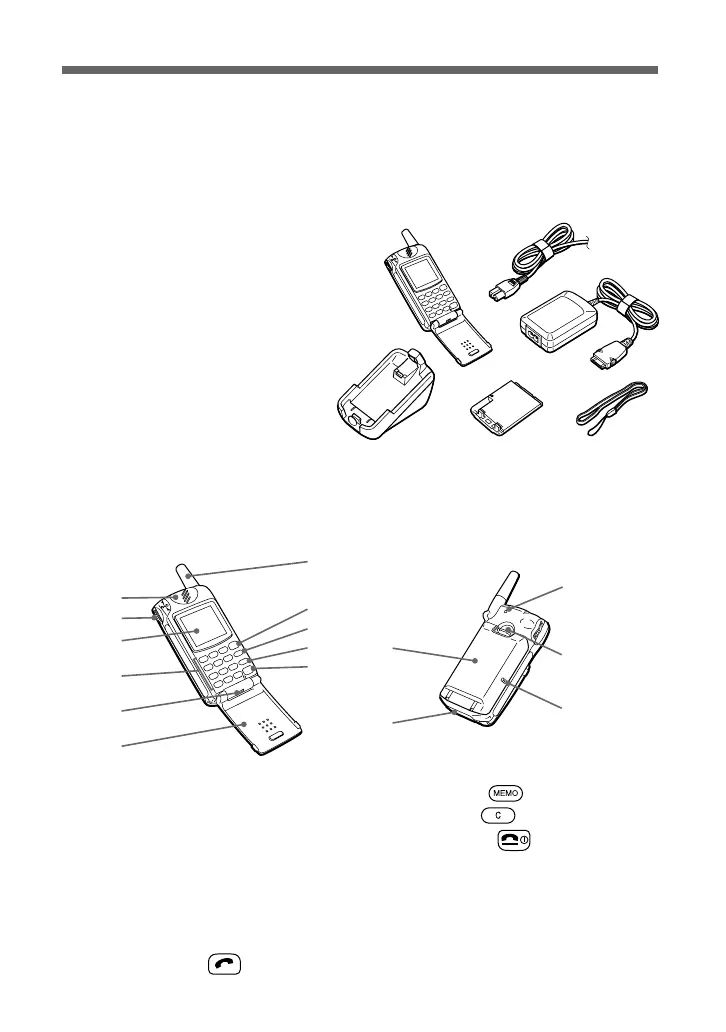 MEMO

C