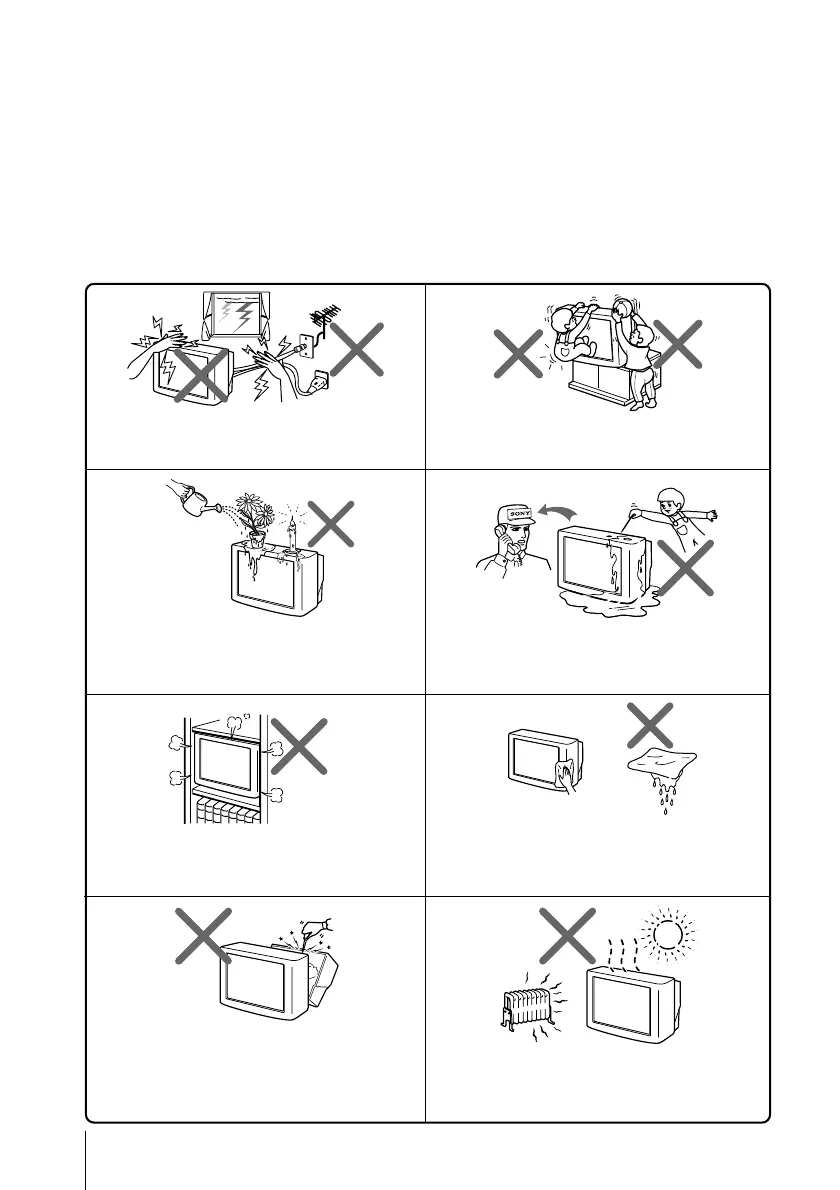 SONY