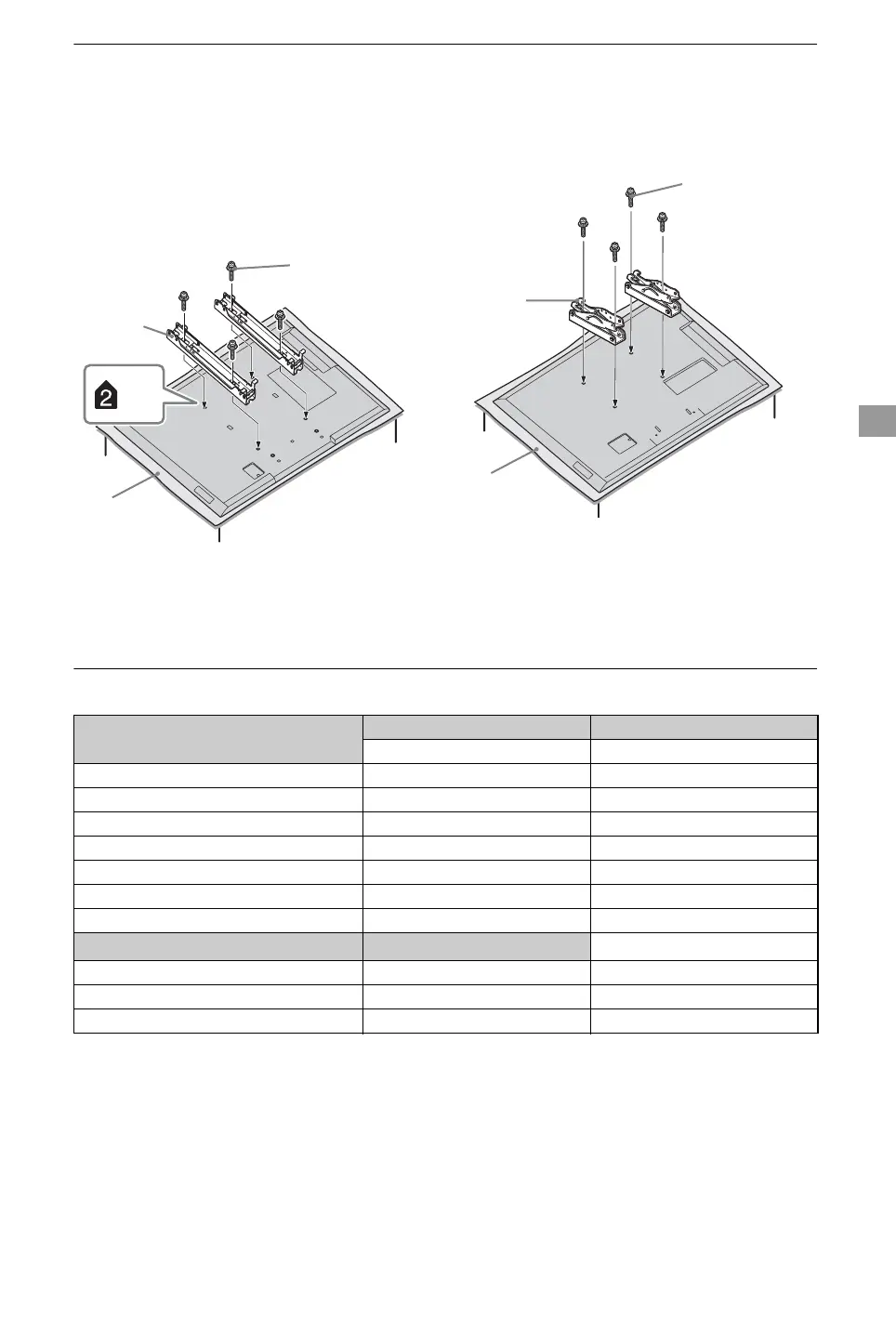 2