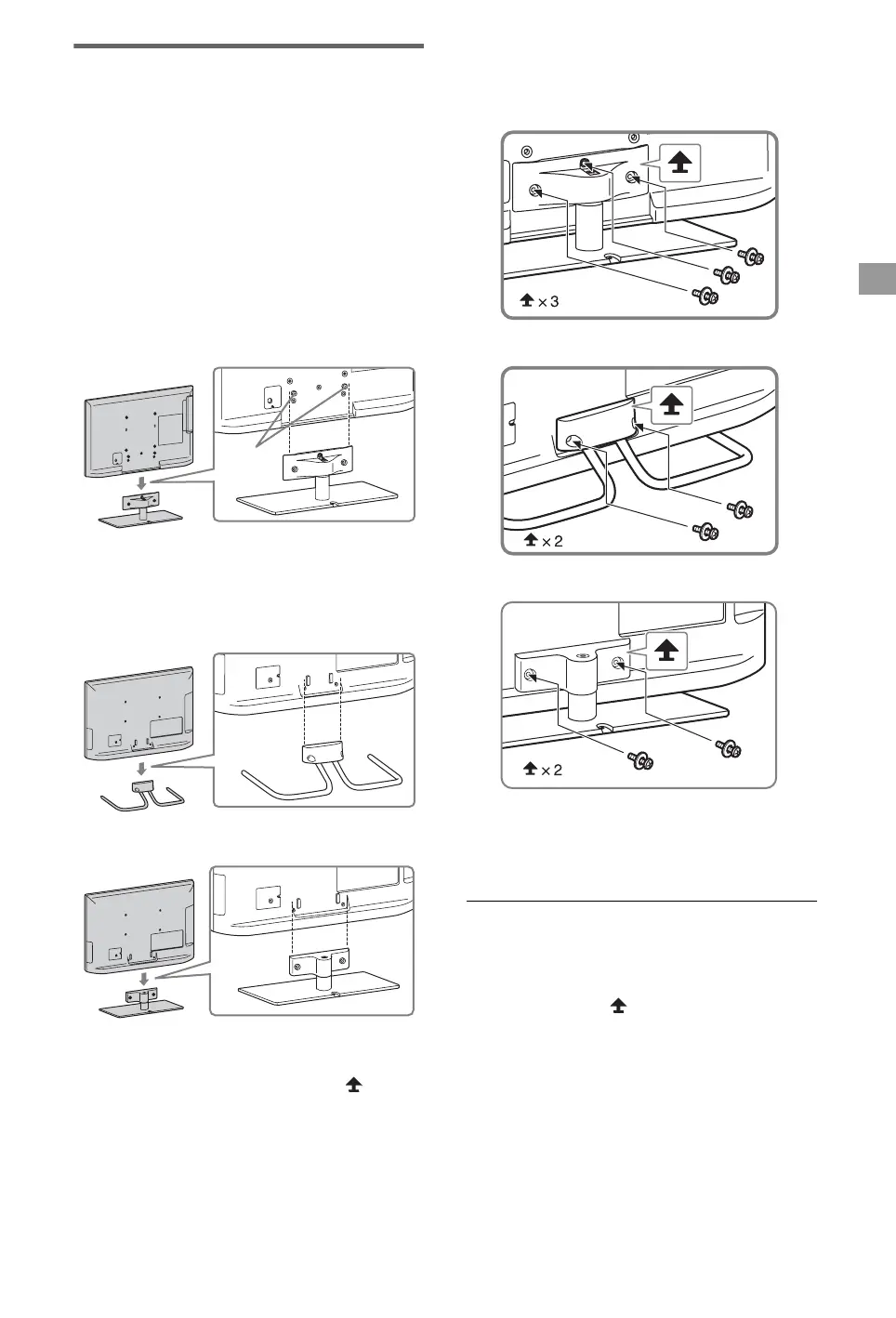 × 3

× 2

× 2