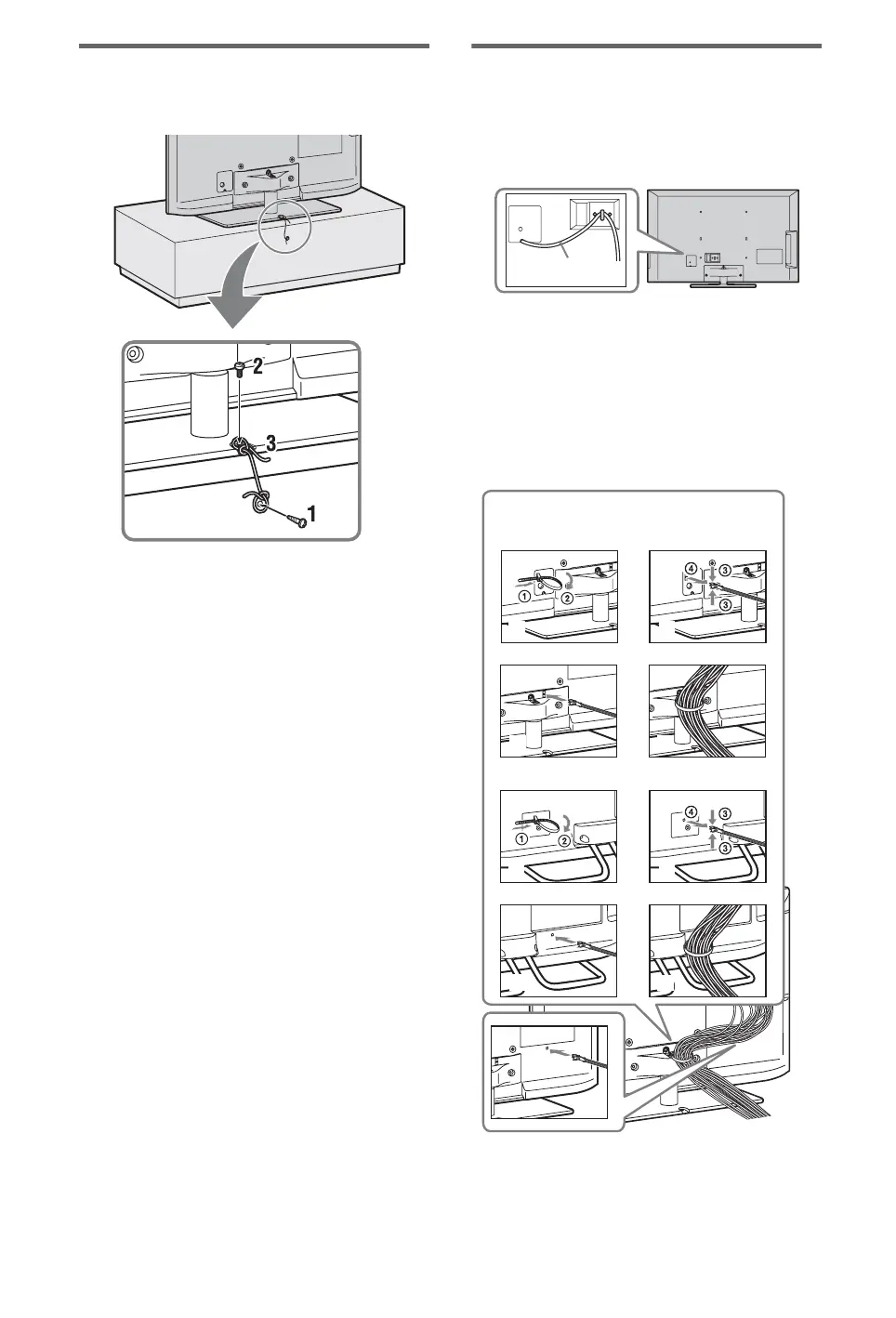 2

3

1

①
②

④
③
③

①
②

④
③
③