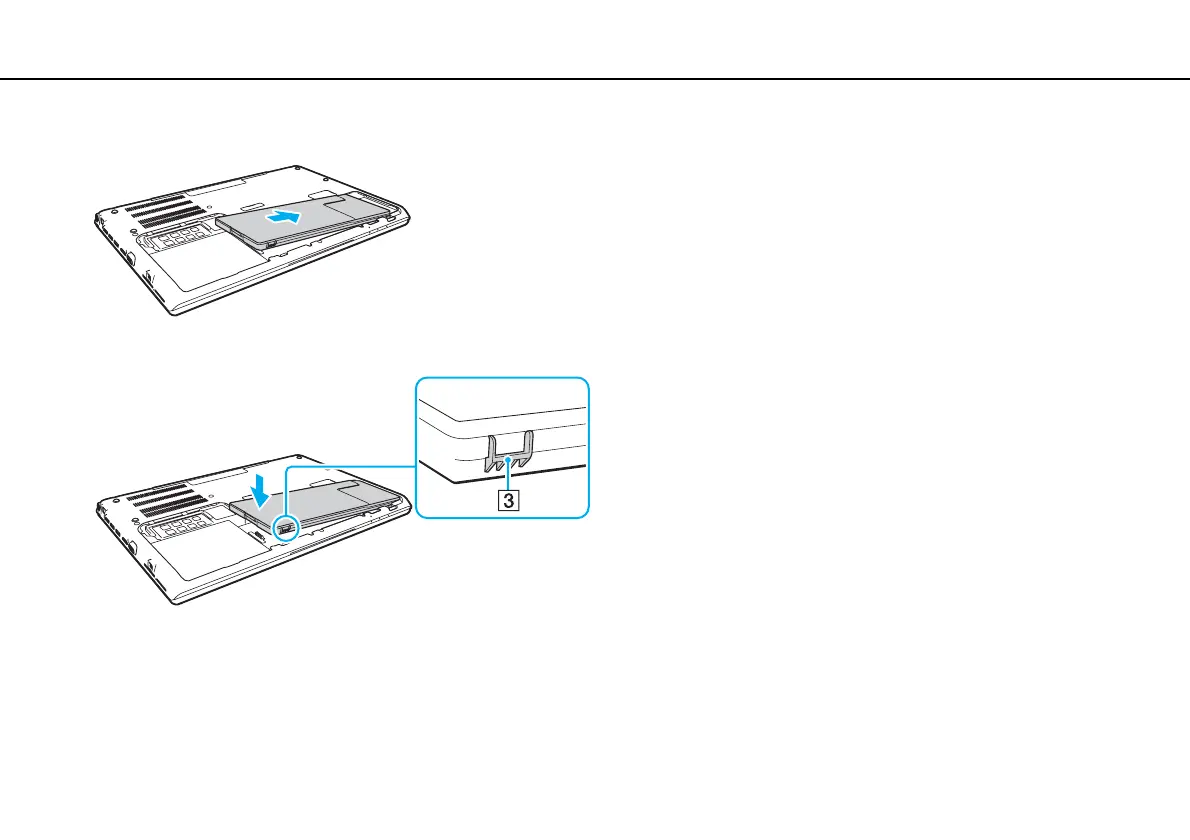 3