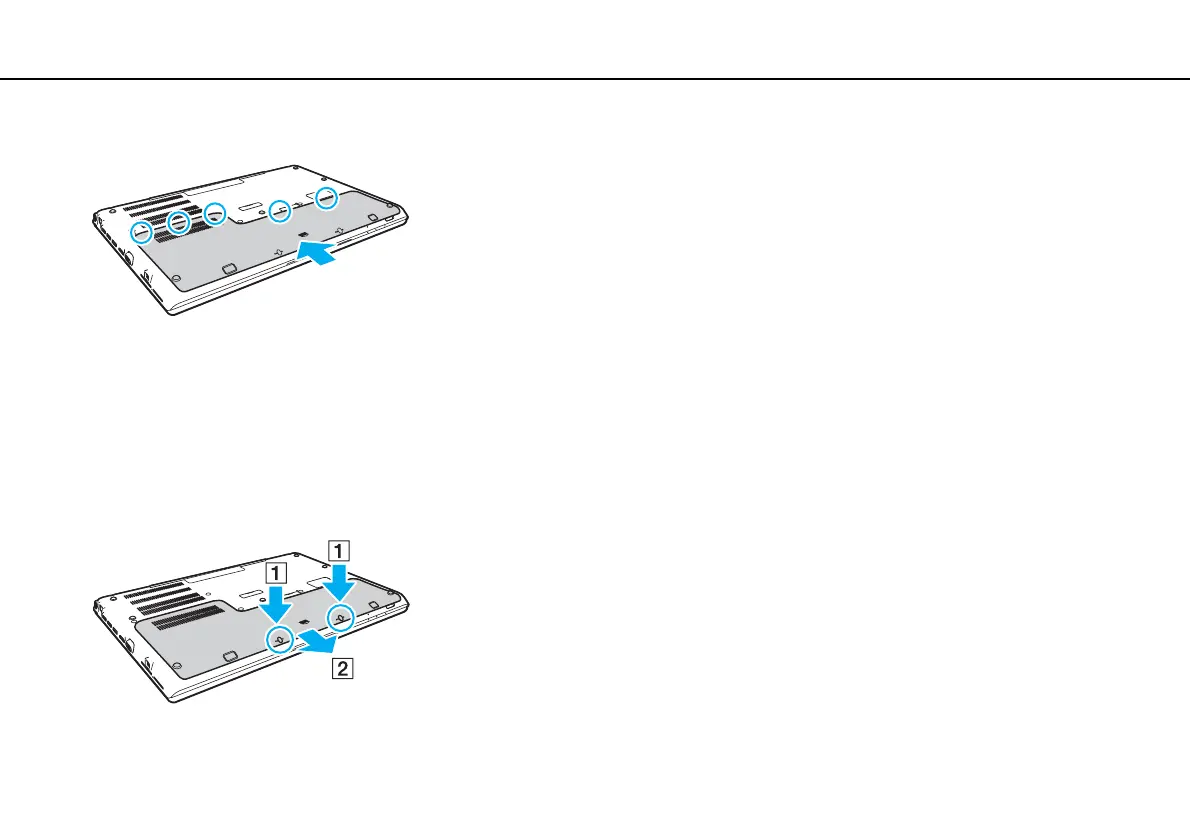 1
1
2