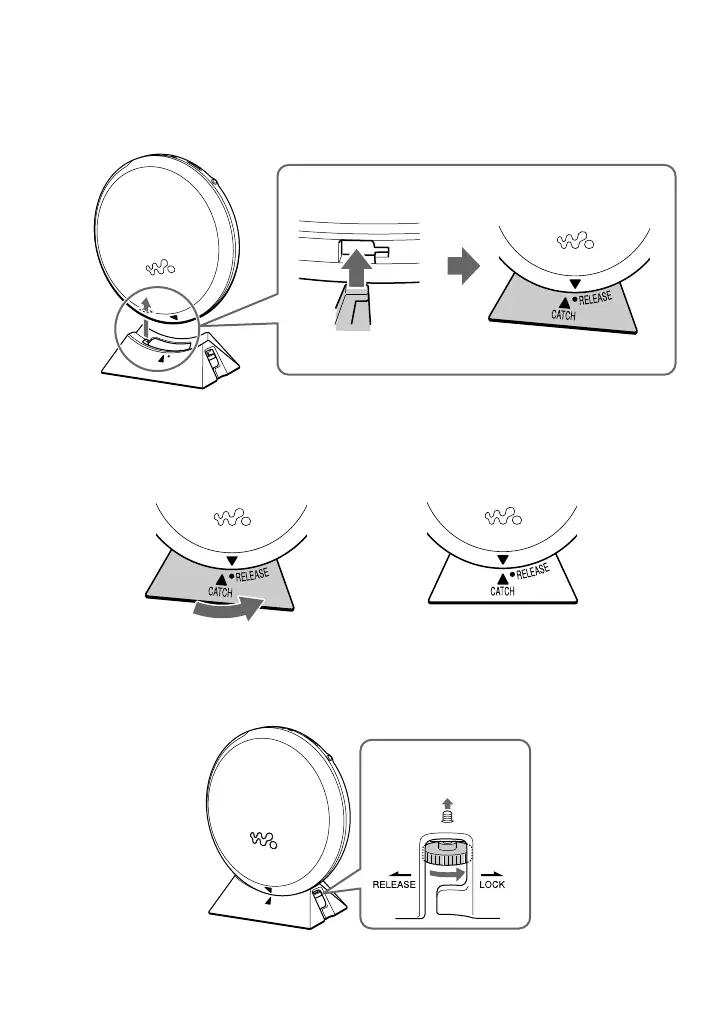 RELEASE
CATCH

RELEASE
CATCH

RELEASE
CATCH

RELEASE
LOCK