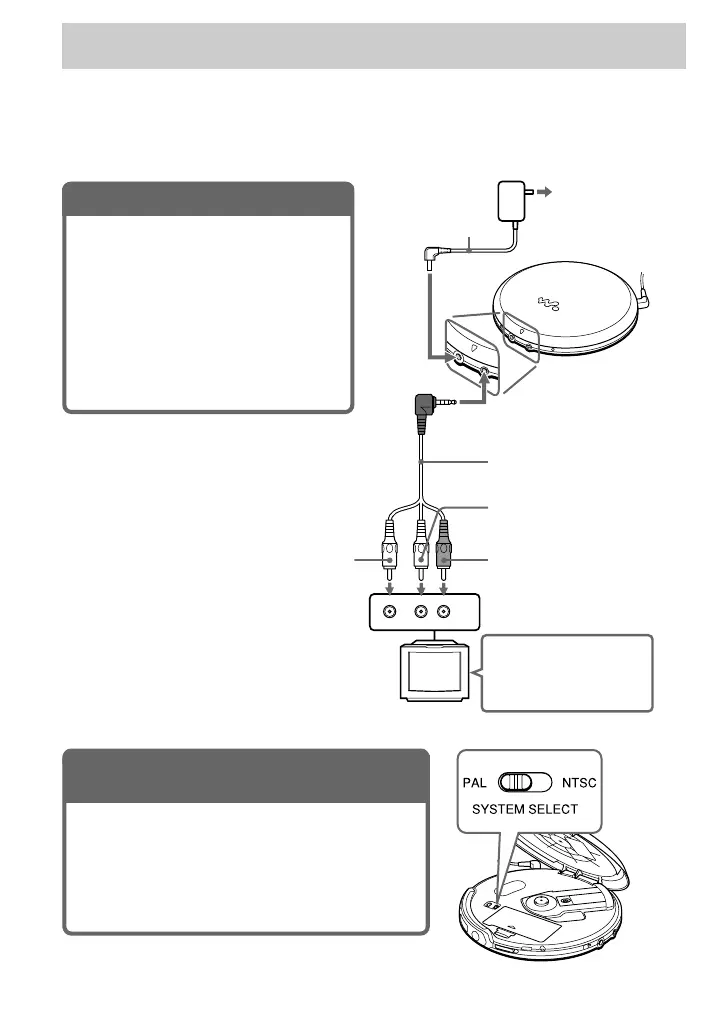 PAL NTSC
SYSTEM SELECT