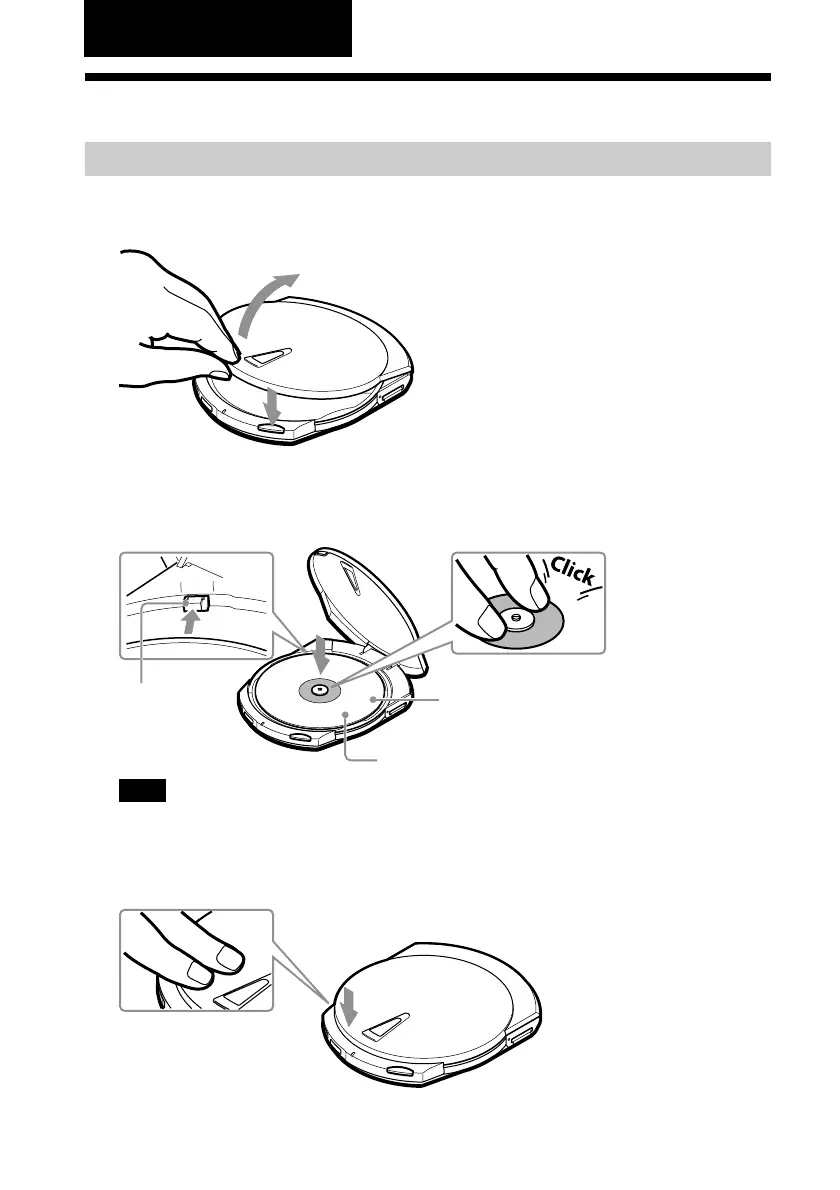 Click