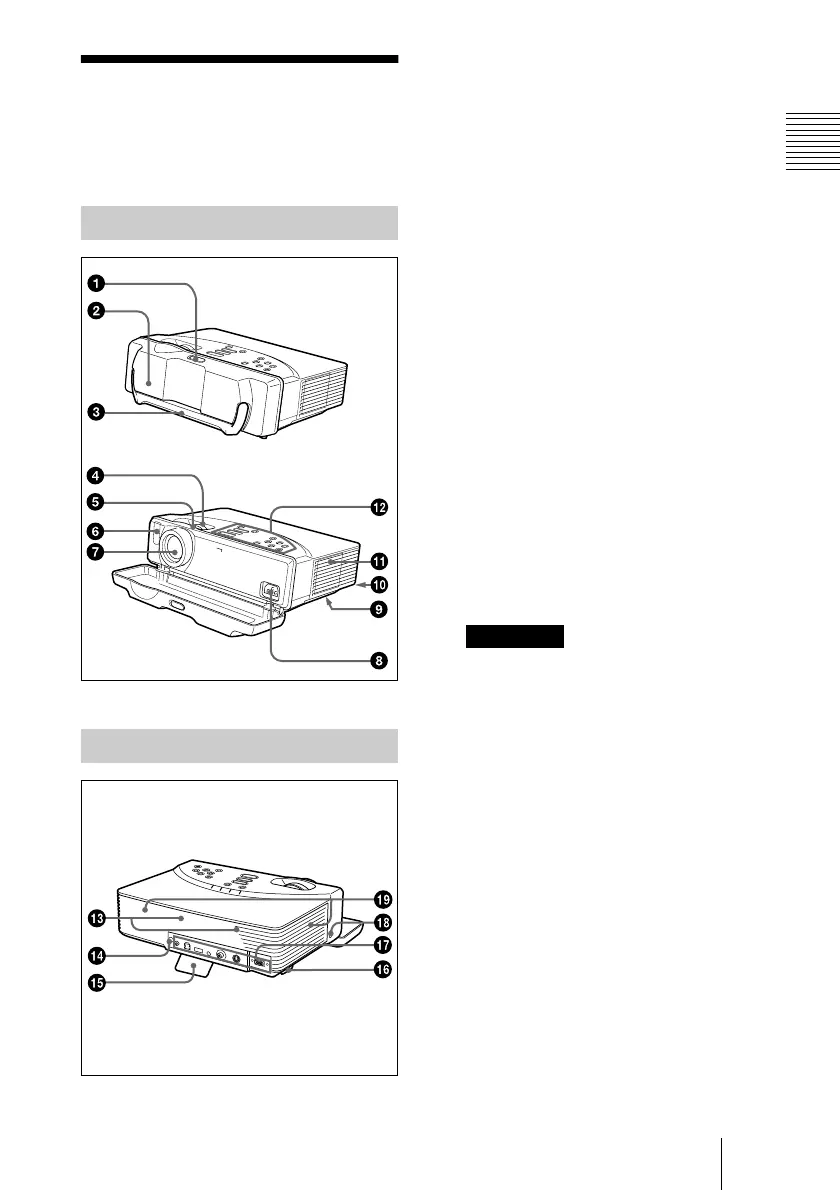 1

2

3

4

5

6

7

8

9

10

11

12

13

14

15

16

17

18

19