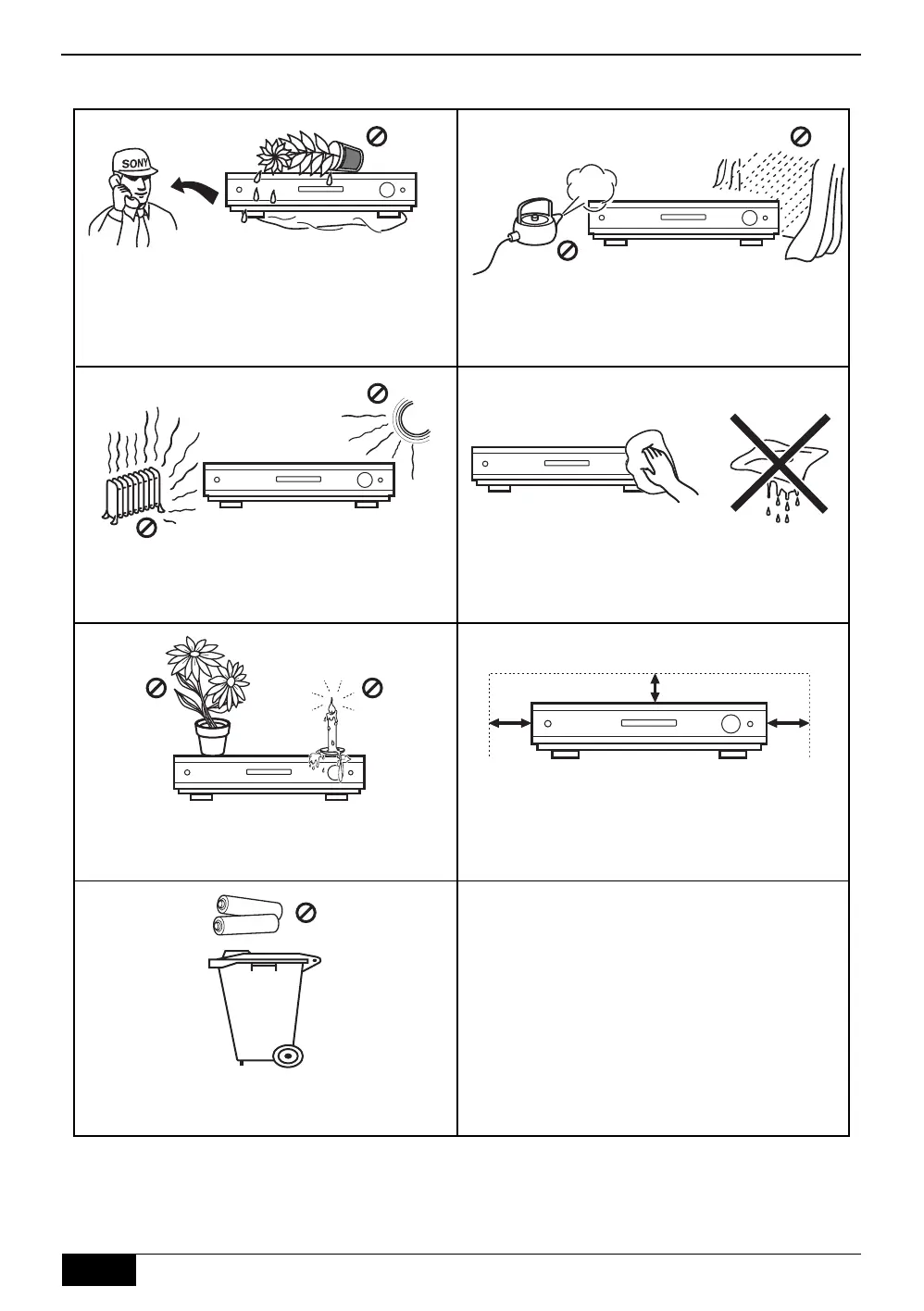 SONY