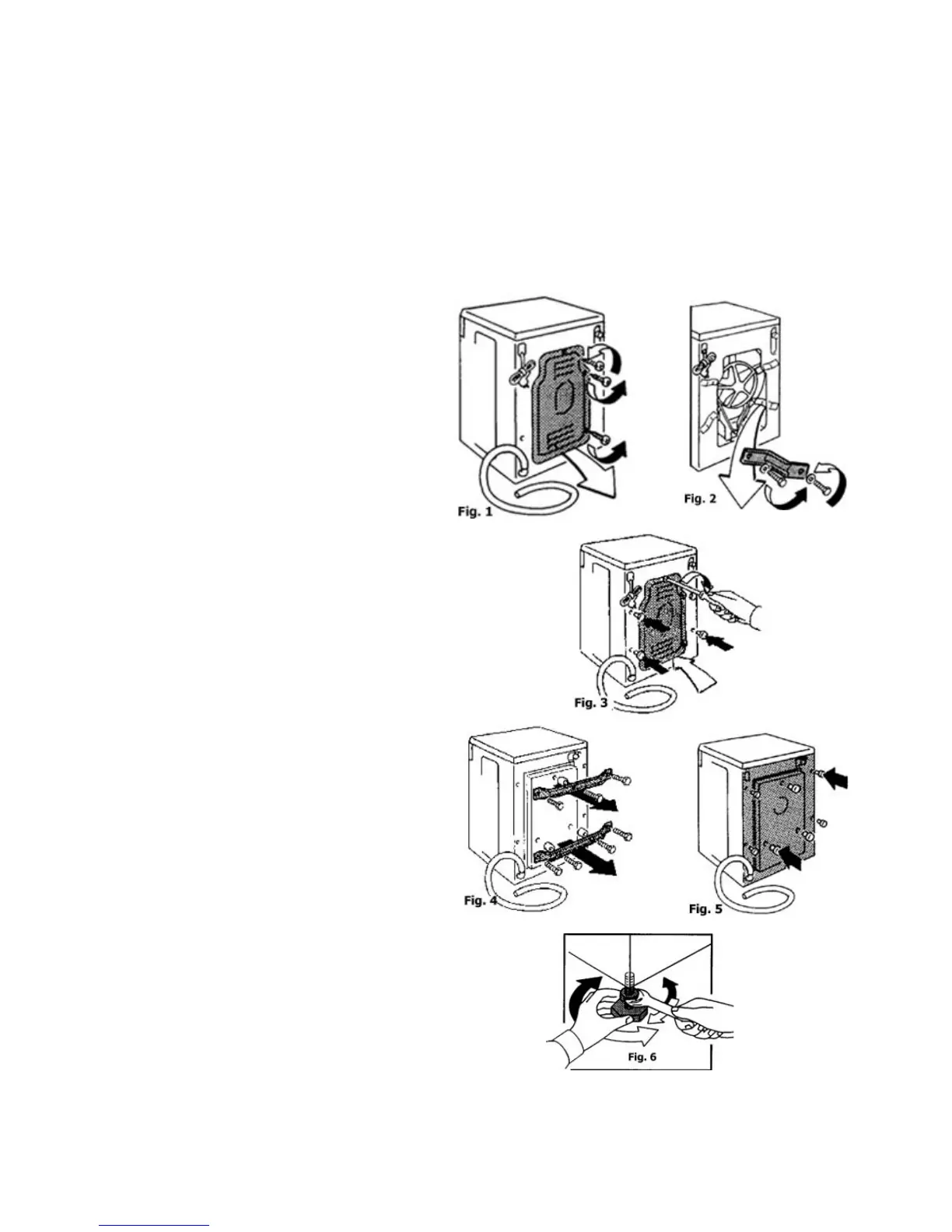 Fig. 1

Fig. 2

Fig. 3

Fig. 4

Fig. 5

Fig. 6