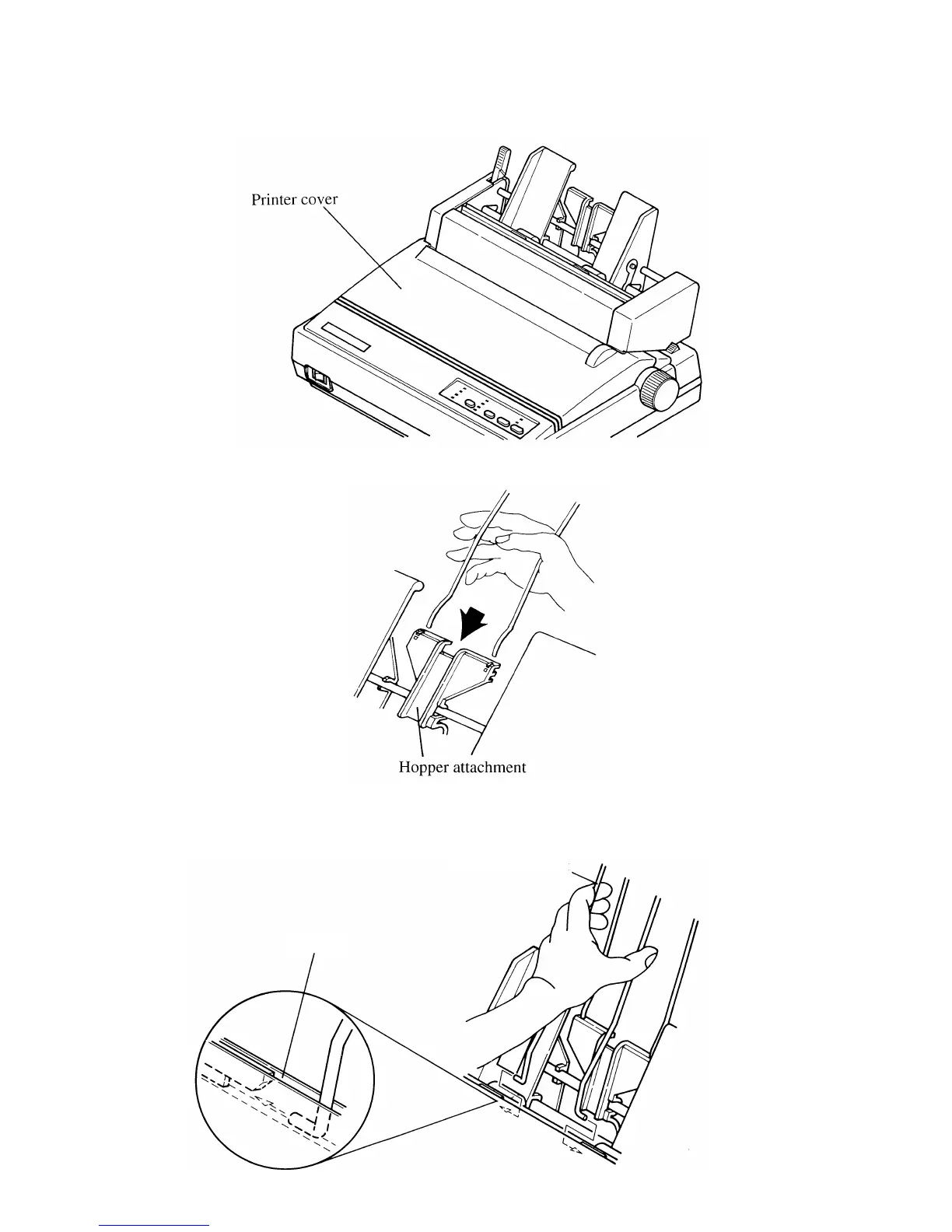 Printer cover

Hopper attachment