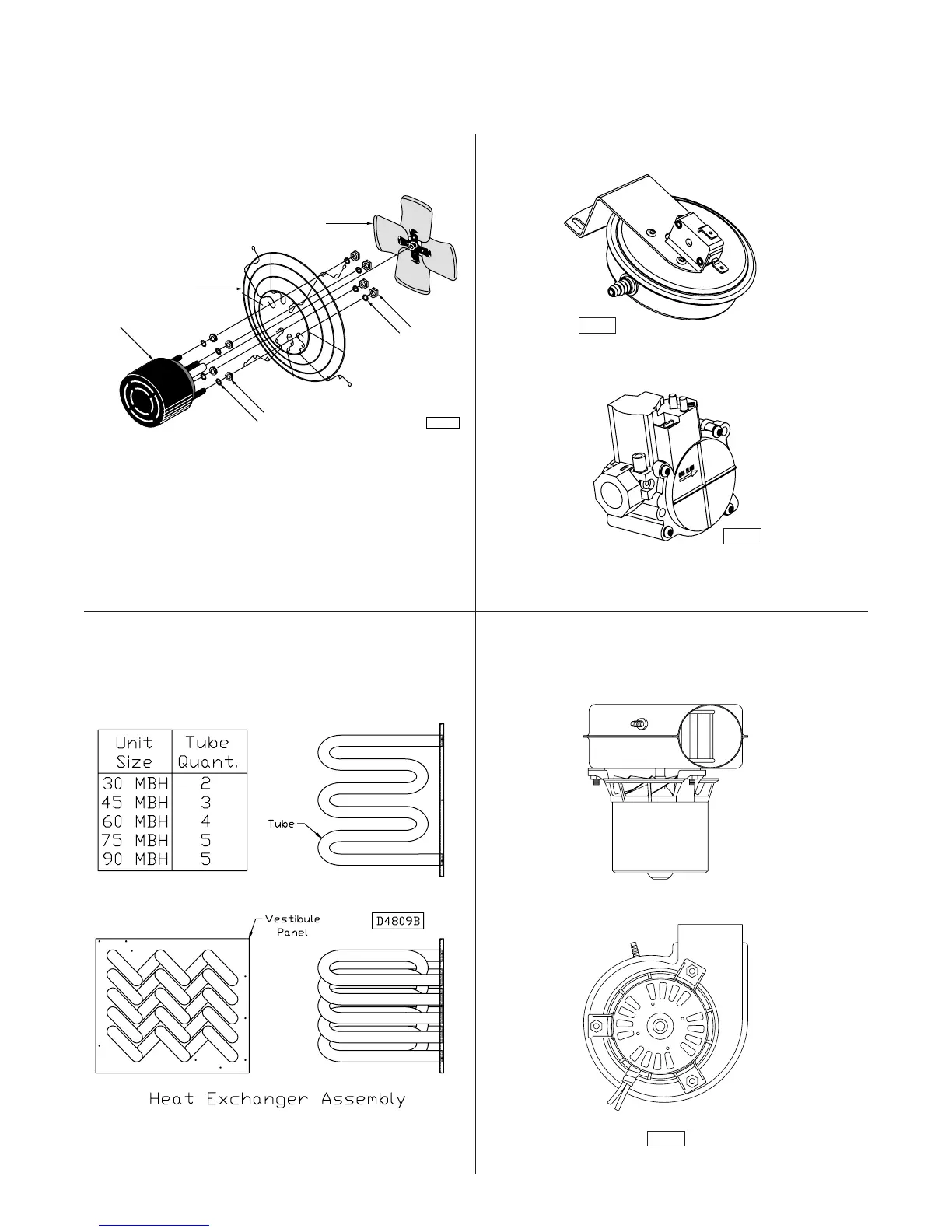 | Unit Size | Tube Quant. |
|---|---|
| 30 MBH | 2 |
| 45 MBH | 3 |
| 60 MBH | 4 |
| 75 MBH | 5 |
| 90 MBH | 5 |

Tube

Vestibule Panel

D4809B

Heat Exchanger Assembly