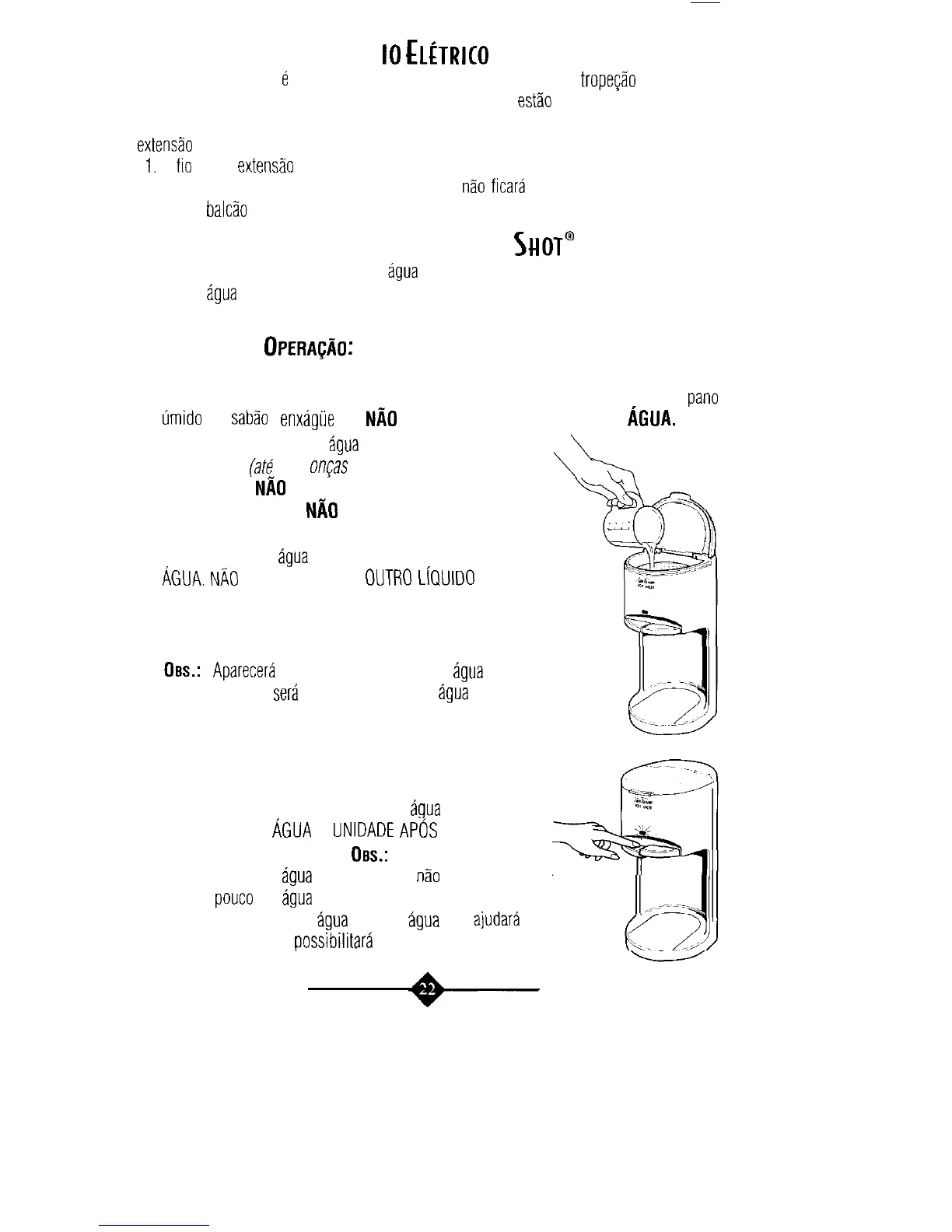 IO ELÉTRICO

é tropeção

estão

extensão

1. fio extensão

não ficará

balcão

SHOT®

água

água

OPERAÇÃO:

pano

úmido sabão enxágüe NÃO ÁGUA.

água

(até onças

NÃO

NÃO

água

ÁGUA. NÃO OUTRO LÍQUIDO

OBS.: Aparecerá água

será água

água

ÁGUA UNIDADE APÓS

OBS.:

água não

pouco água

água água ajudará

possibilitará

22