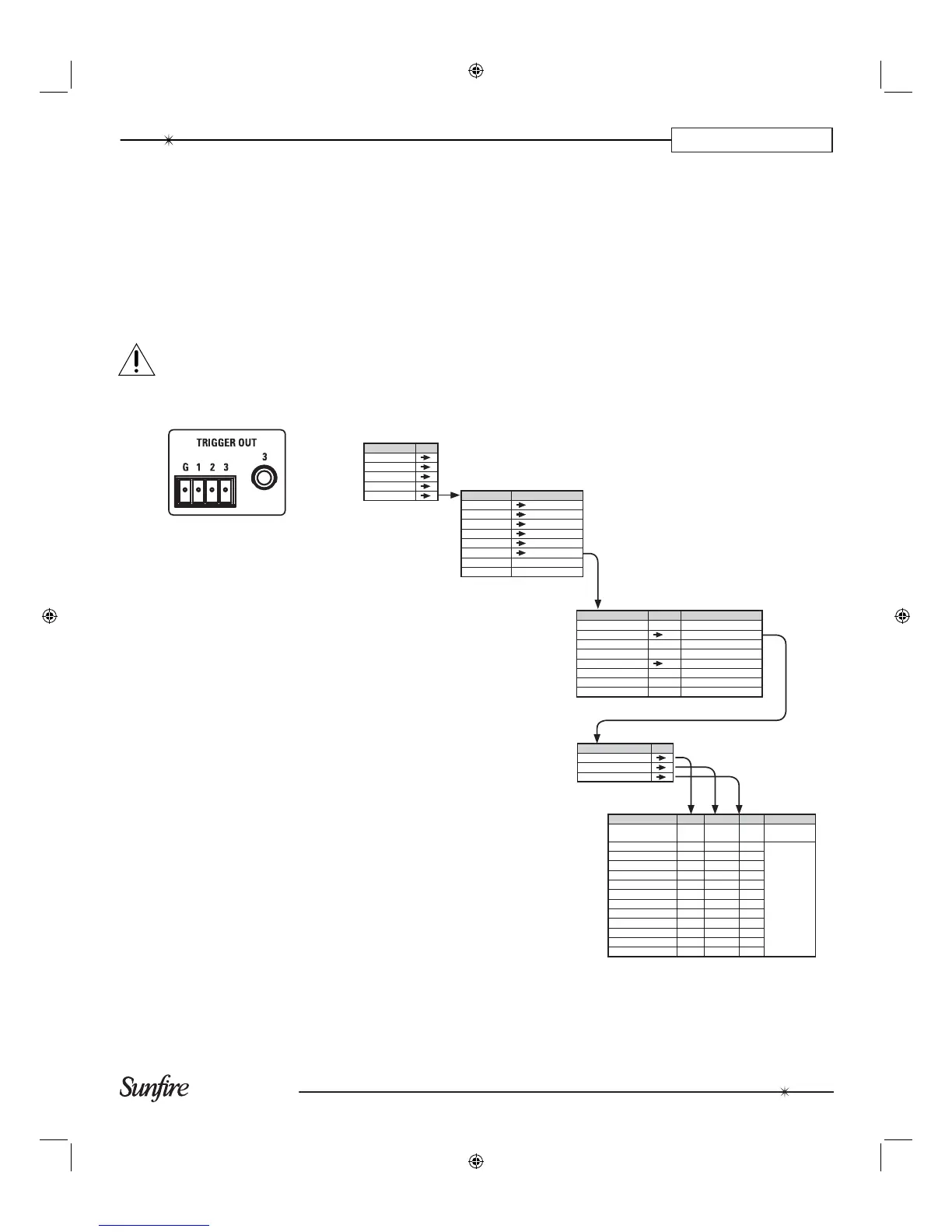 TRIGGER OUT

G 1 2 3

3

Sunfire