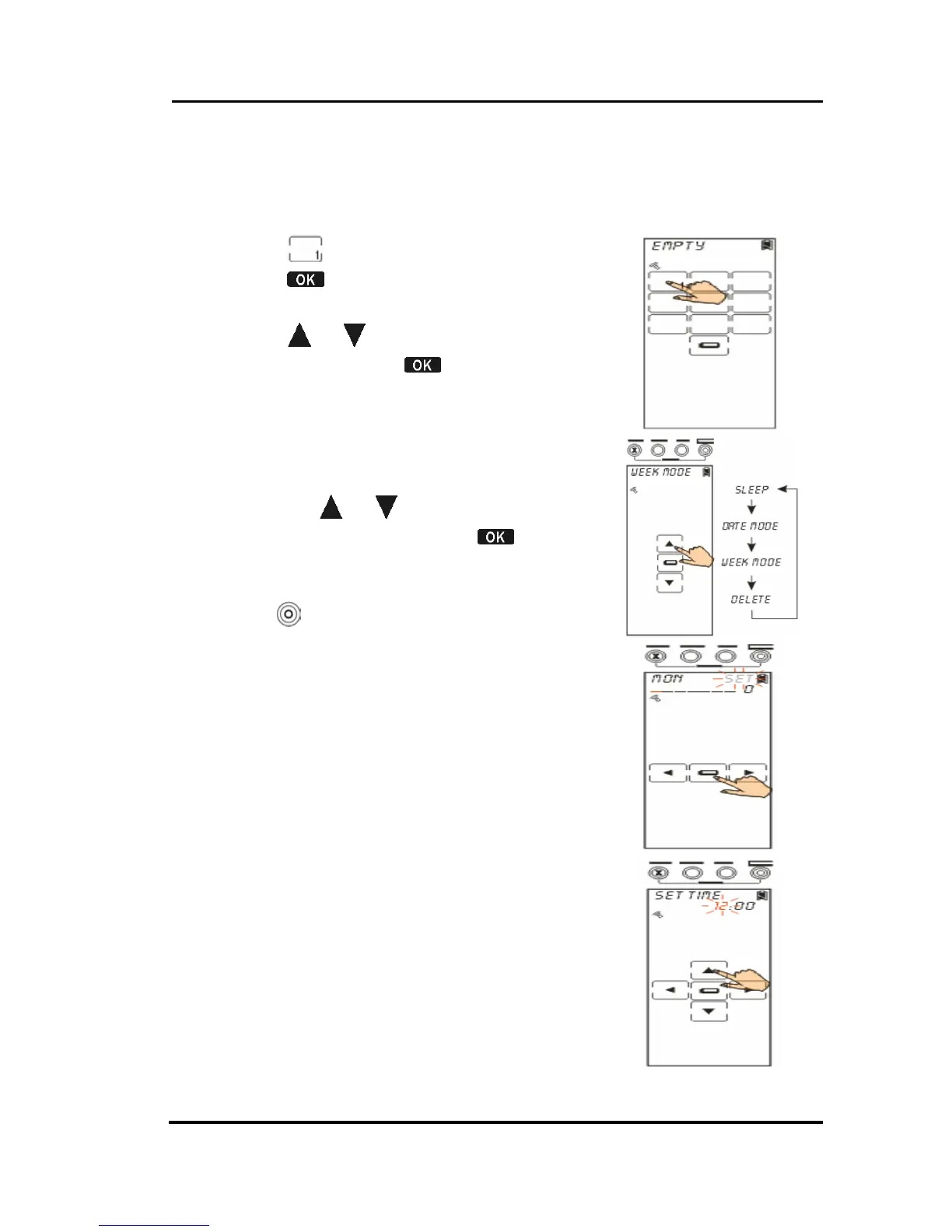 1

OK

OK

OK

EMPTY

WEEK MODE

SLEEP

DATE MODE

WEEK MODE

DELETE

MON

SET

0

SET TIME

12:00