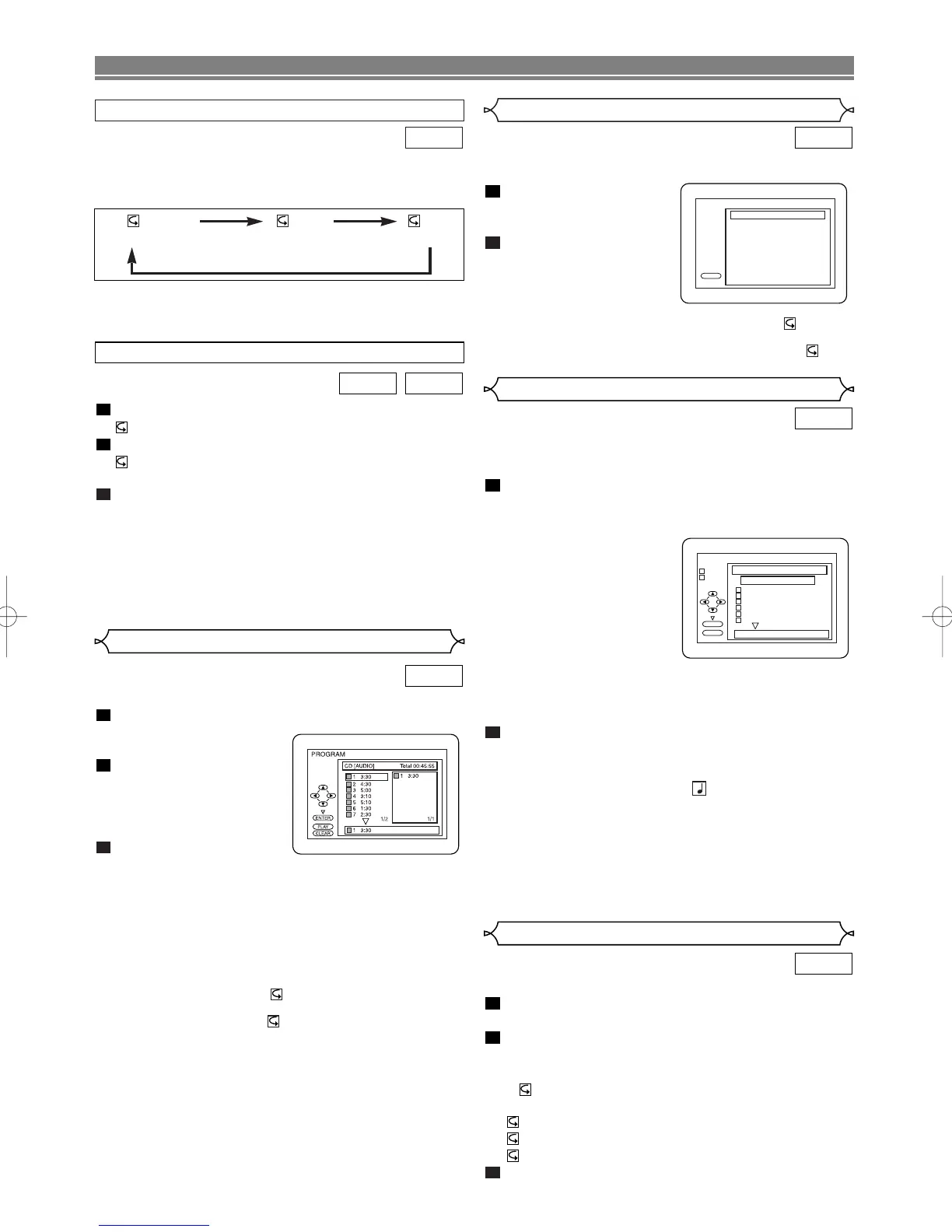 PROGRAM

CD [AUDIO]	Total 00:45:55

1 3:30
2 4:30
3 5:00
4 3:10
5 5:10
6 1:30
7 2:30

1/2

1 3:30

1/1

1 3:30

ENTER
PLAY
CLEAR