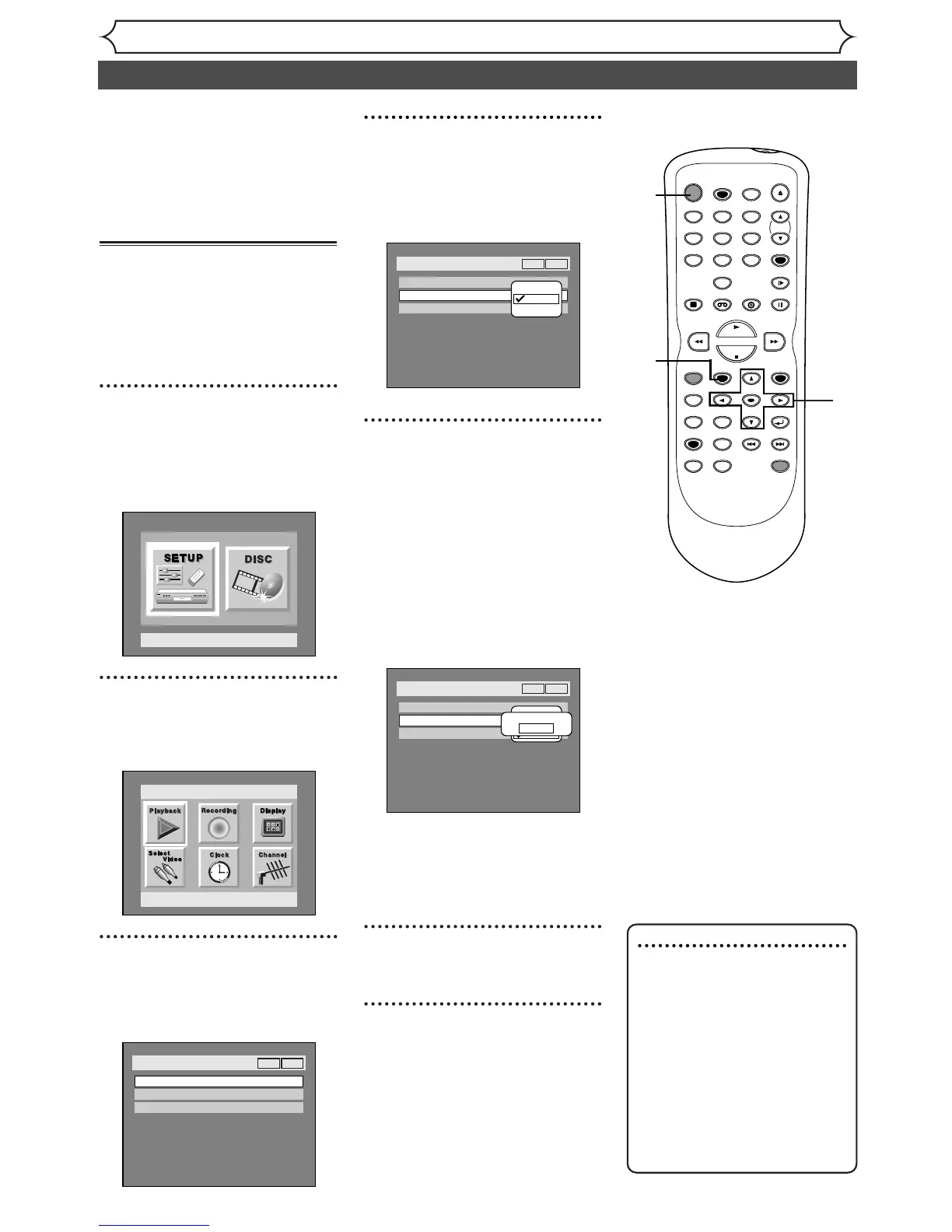 SETUP

DISC

Playback

Recording

Display

Select Video

Clock

Channel