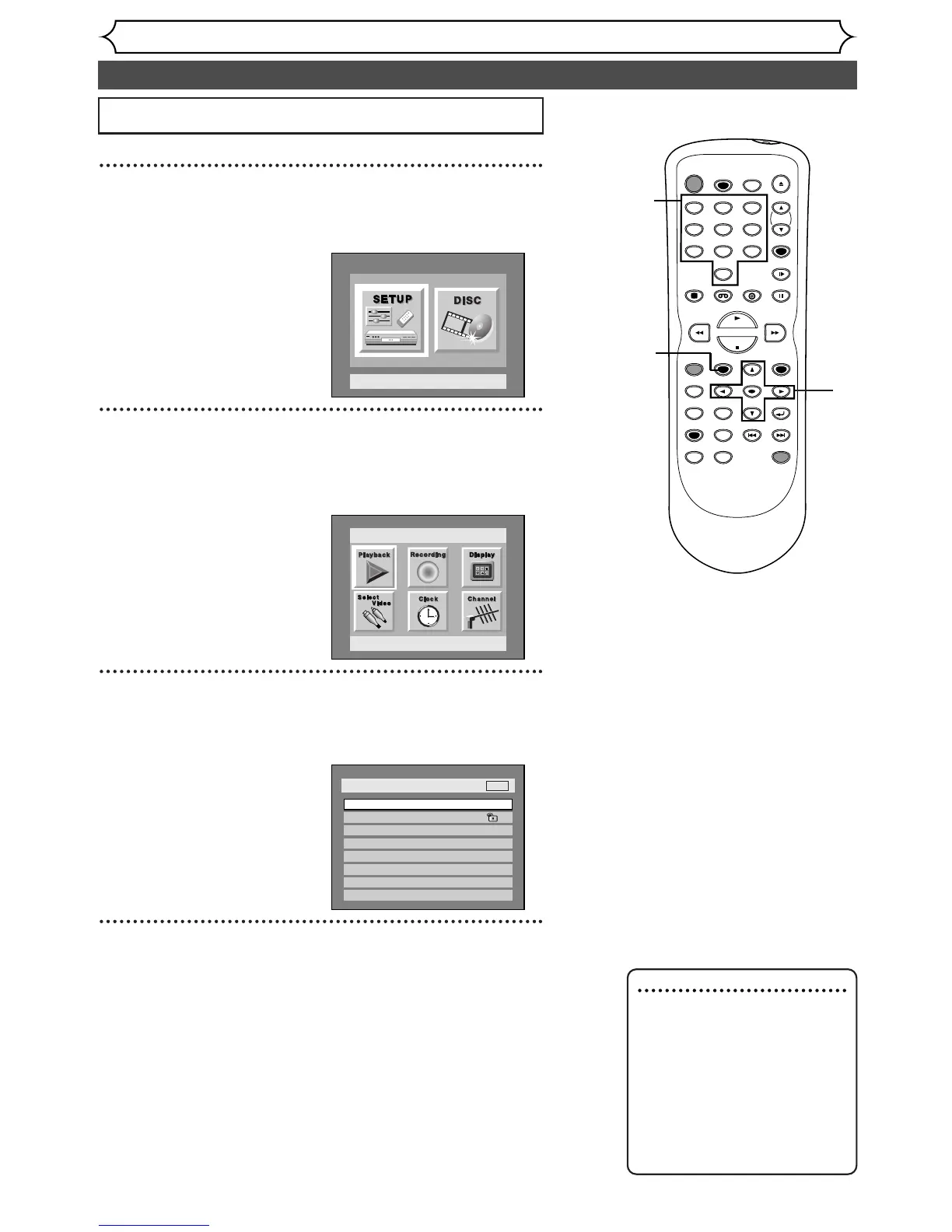 SETUP

DISC

Playback

Recording

Display

Select Video

Clock

Channel