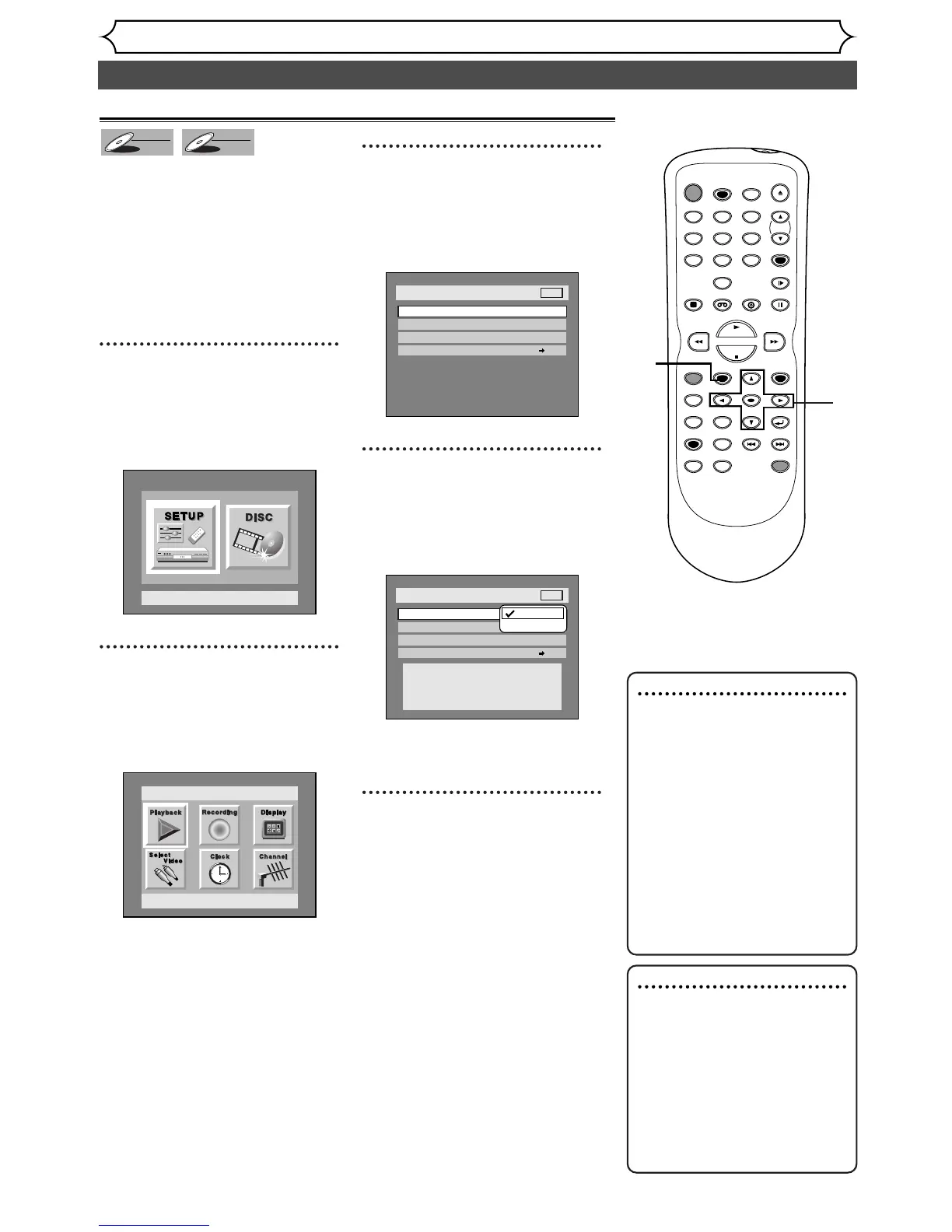 SETUP

DISC

Playback

Recording

Display

Select Video

Clock

Channel