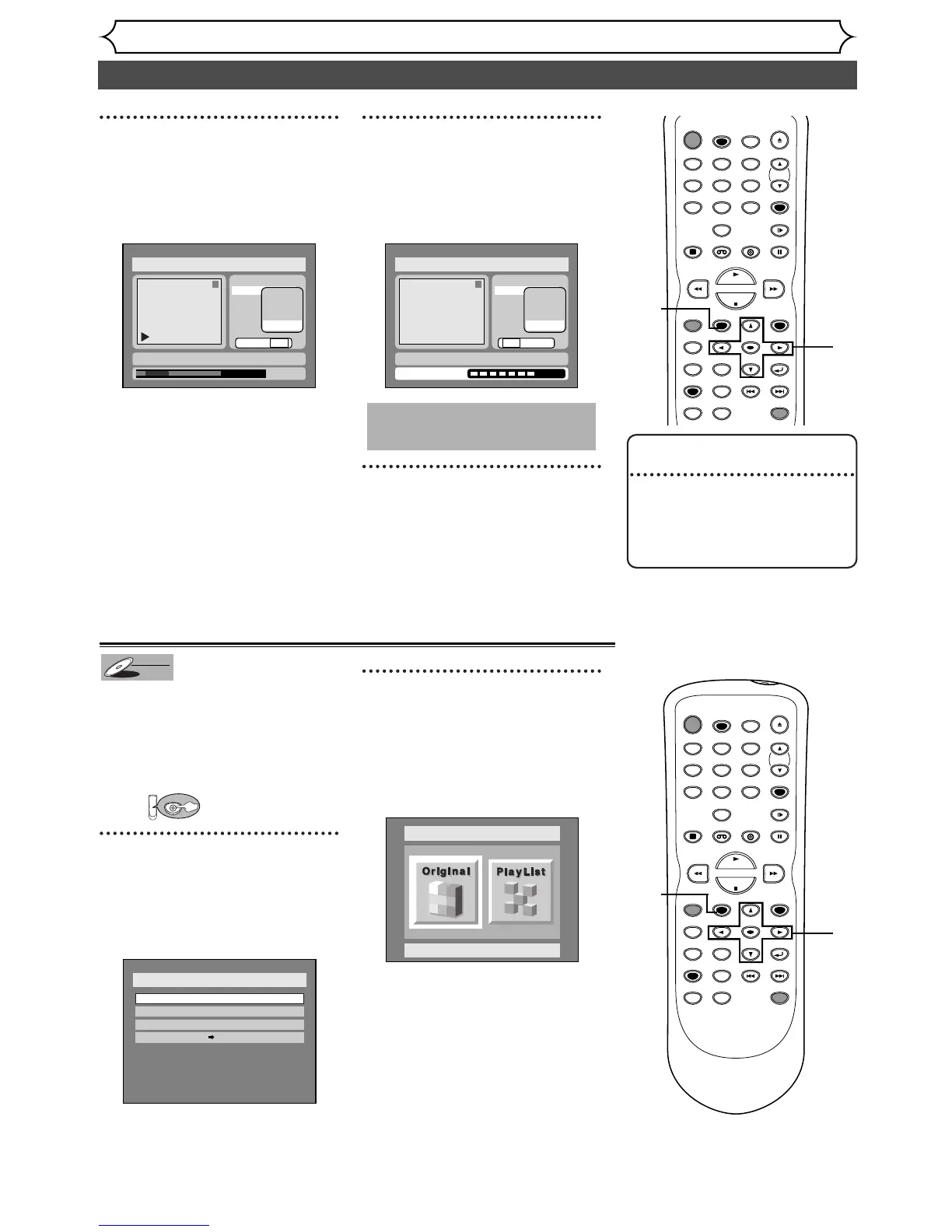 Original

PlayList