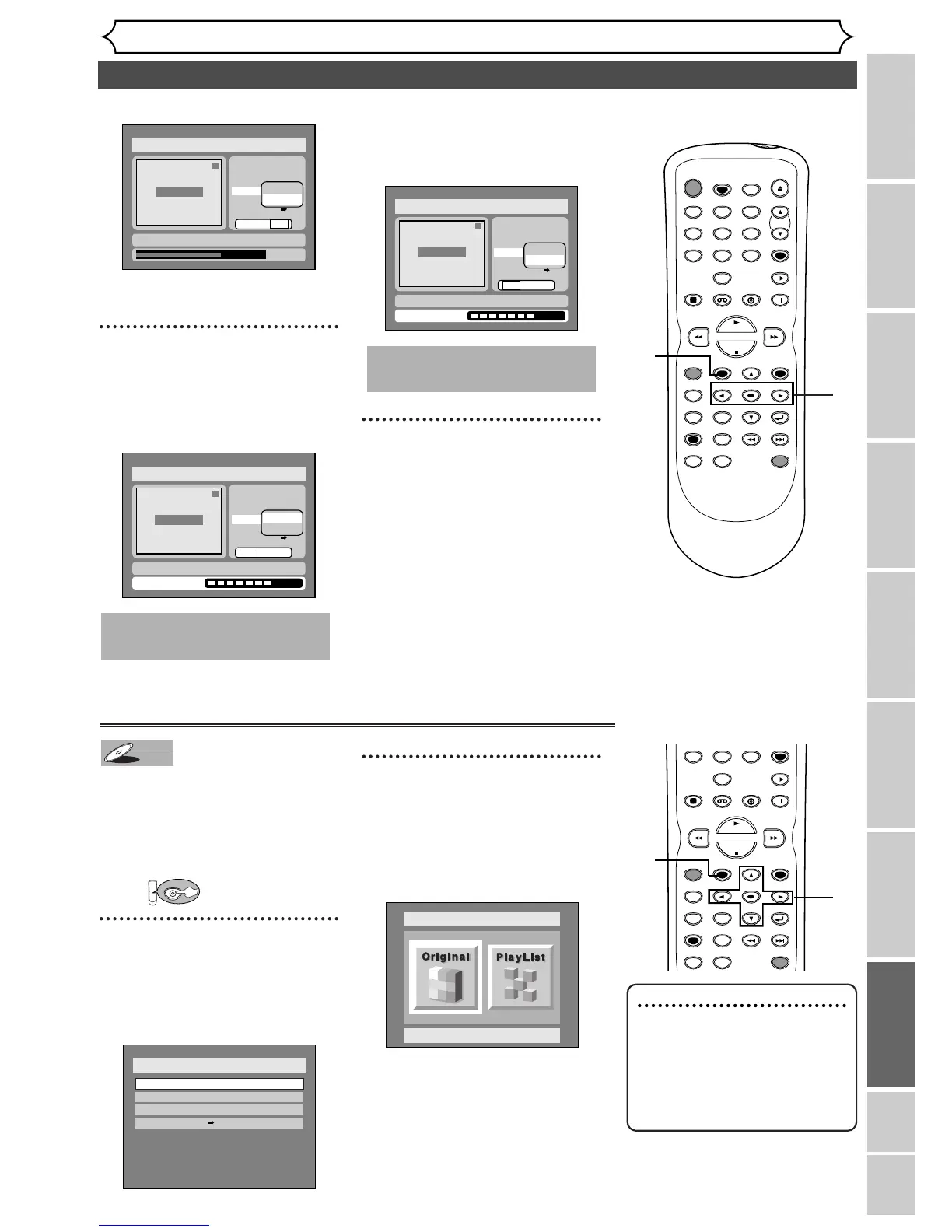 Original

PlayList