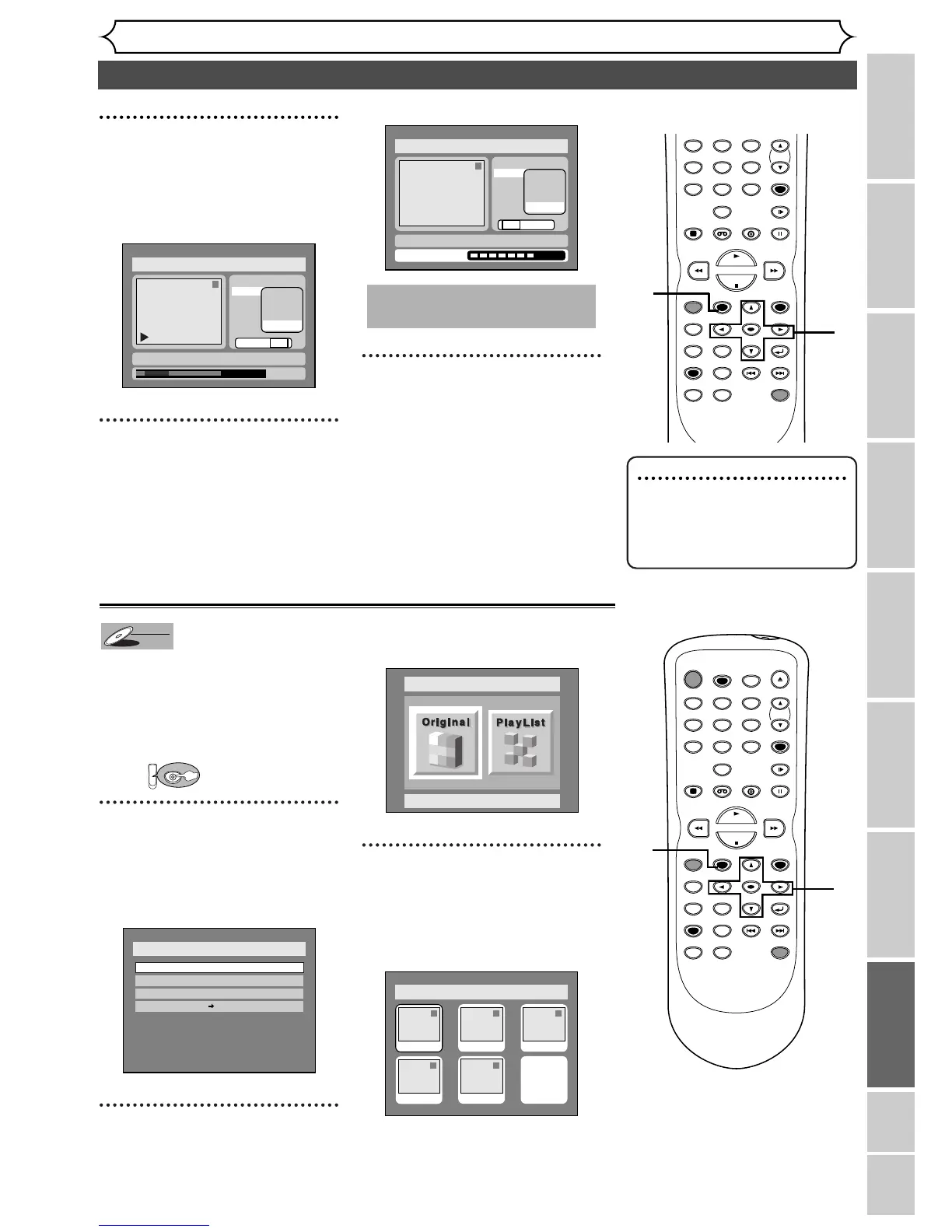 Original
PlayList