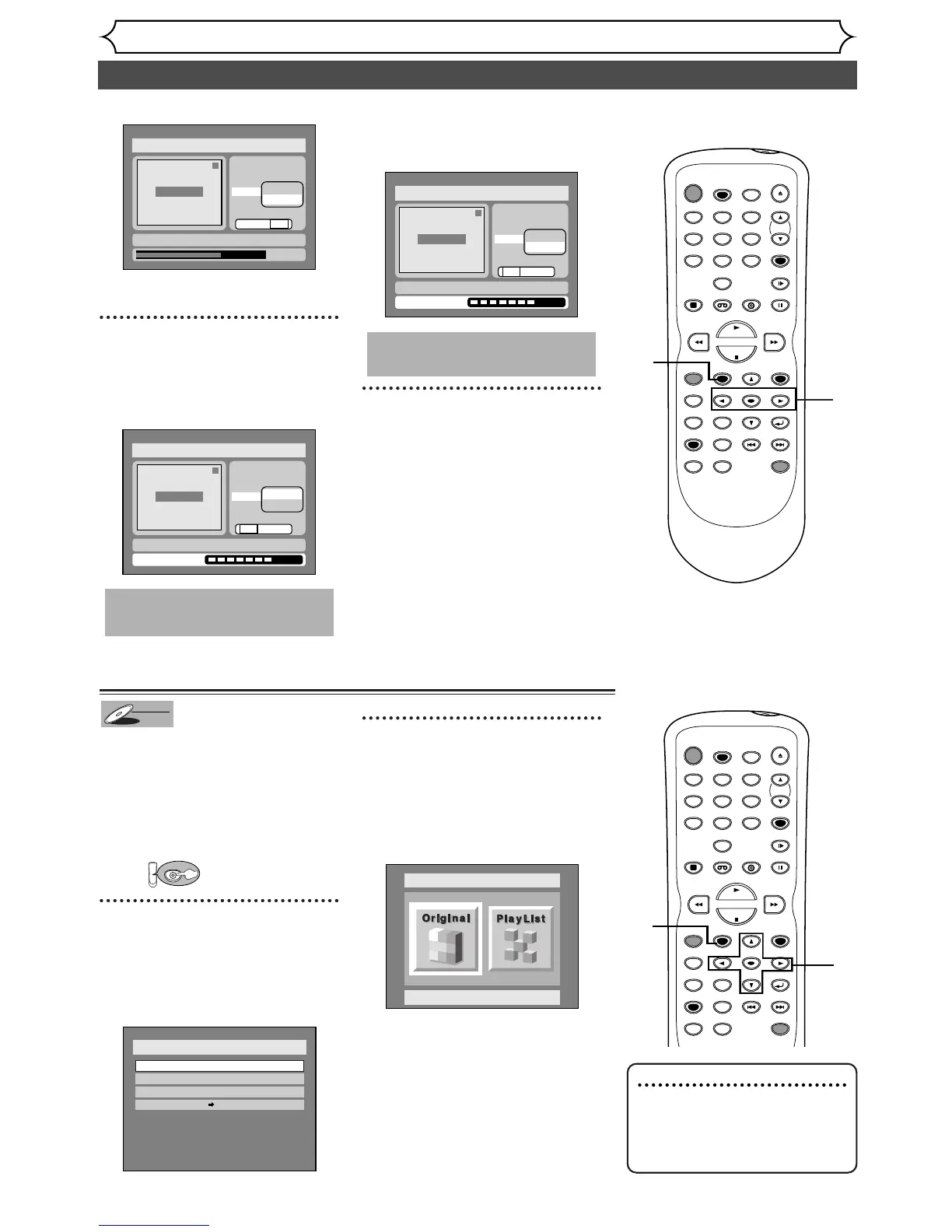 Original
PlayList