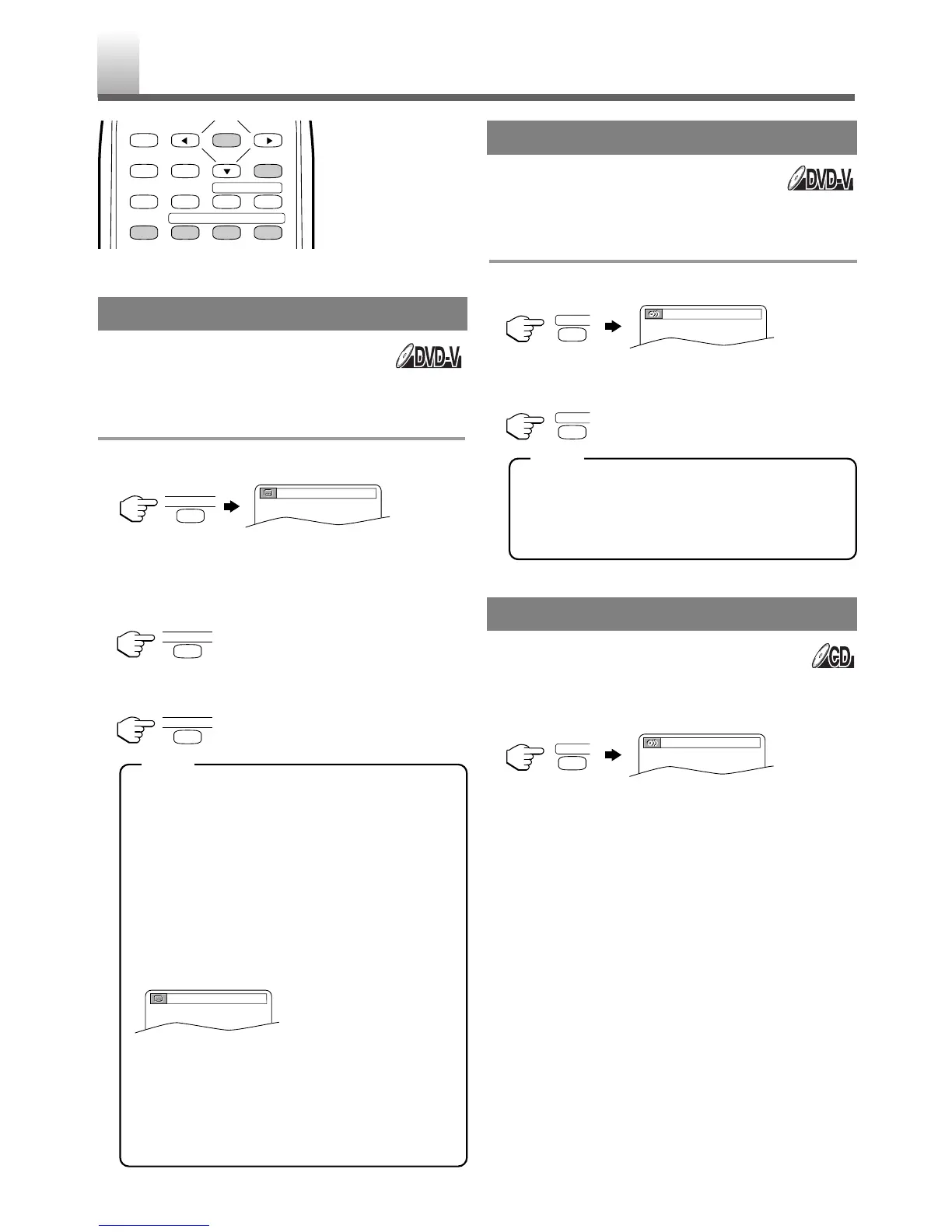 DVD-V

DVD-V

CD