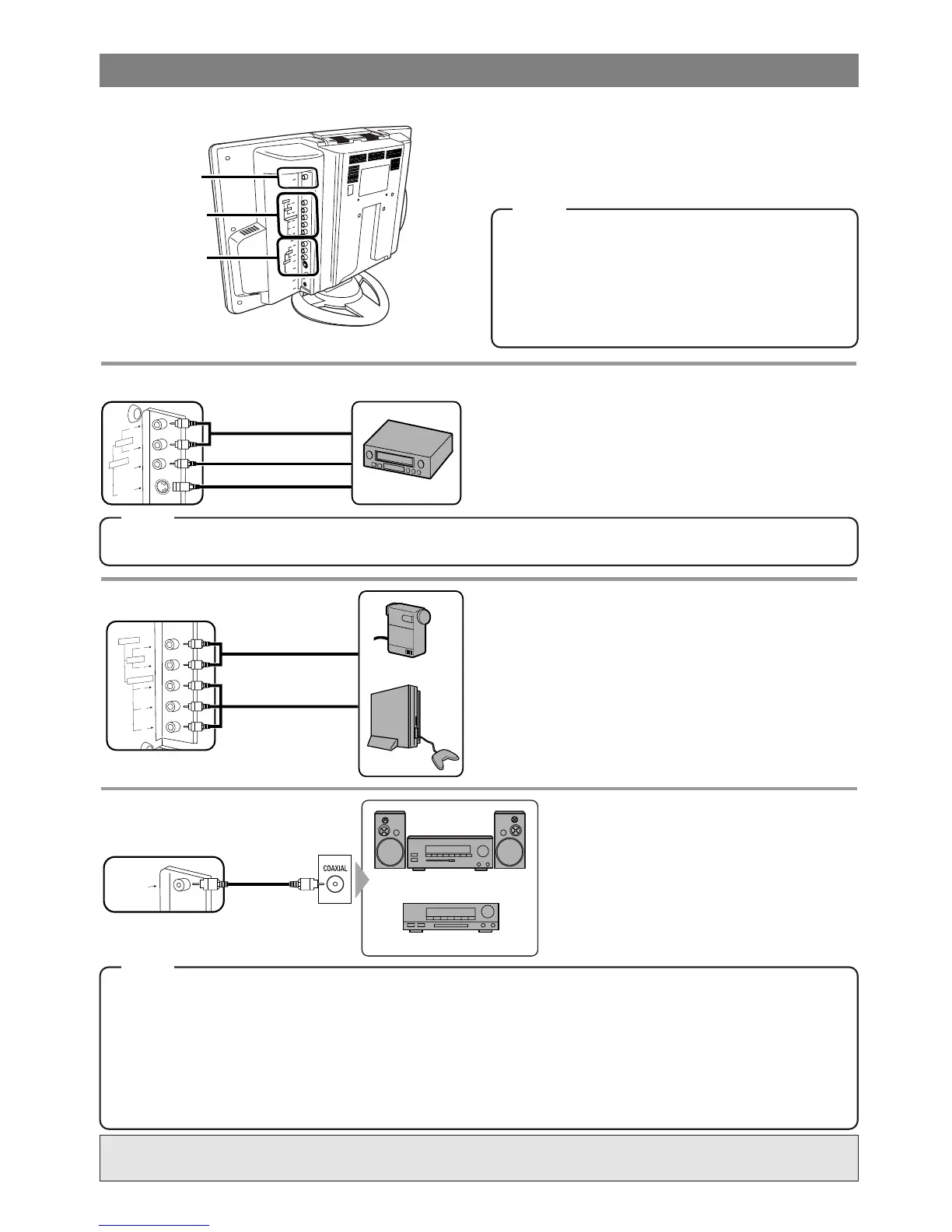 COAXIAL