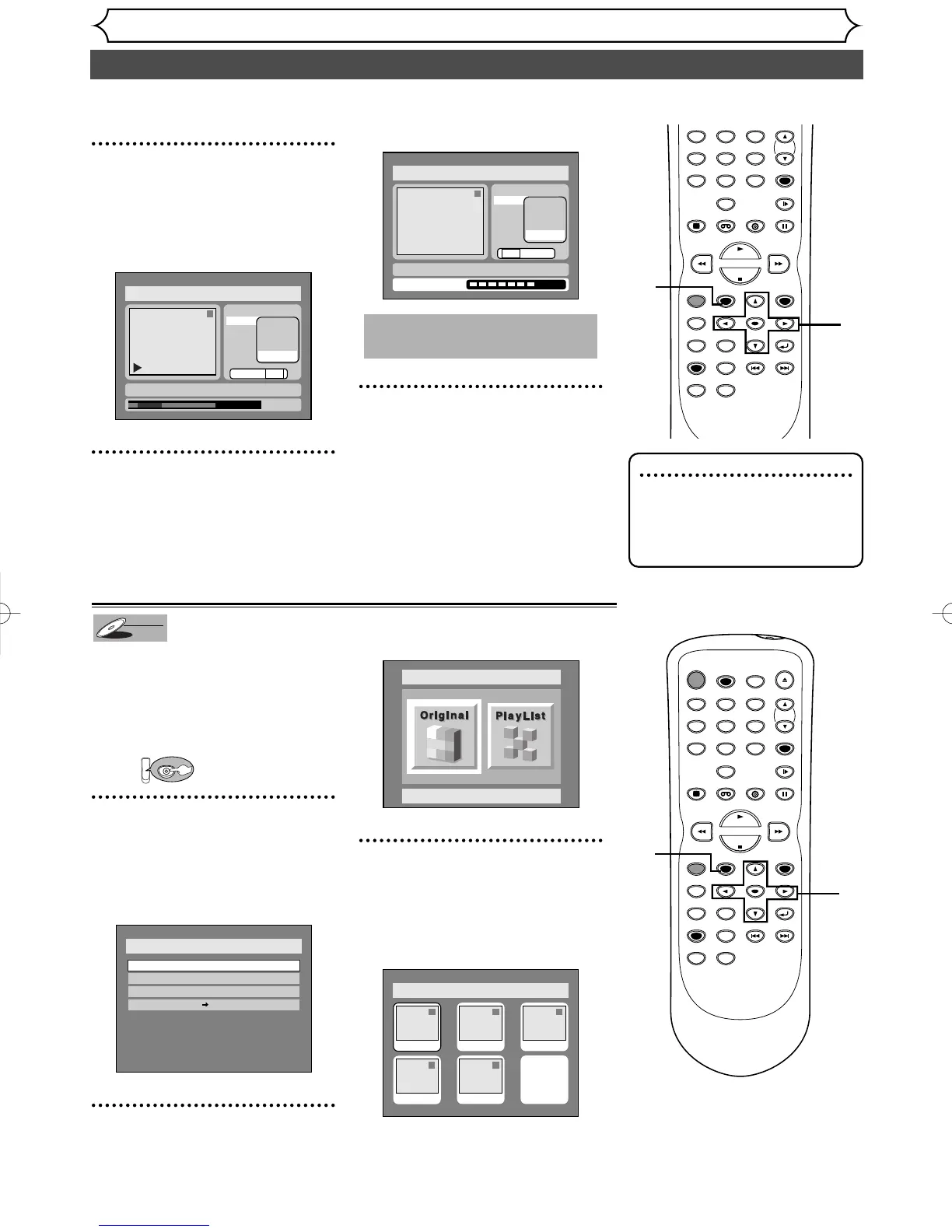 Original

PlayList