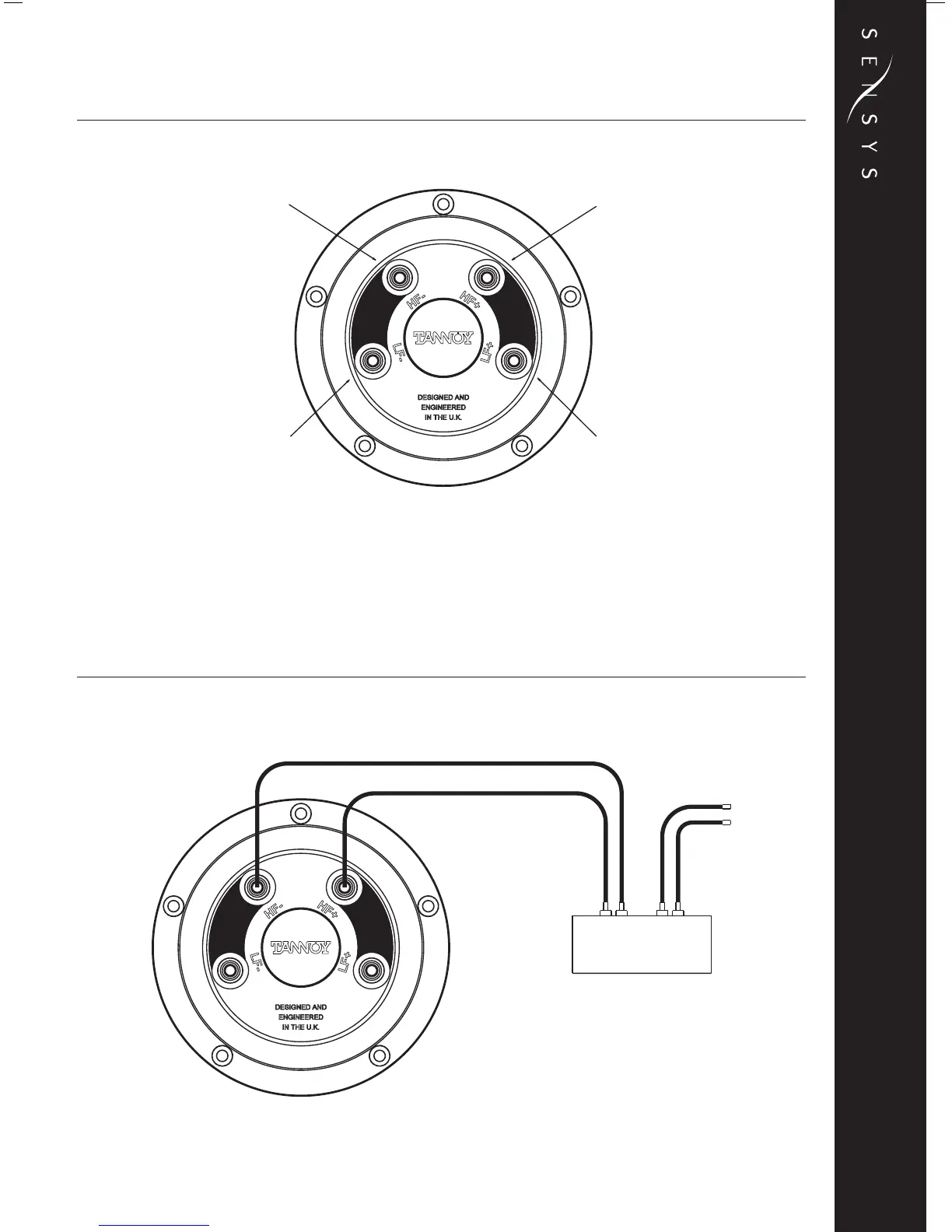 SENSYS

HF-
HF+
TANNOY
LF-
LF+
DESIGNED AND ENGINEERED IN THE U.K.

HF-
HF+
TANNOY
LF-
LF+
DESIGNED AND ENGINEERED IN THE U.K.