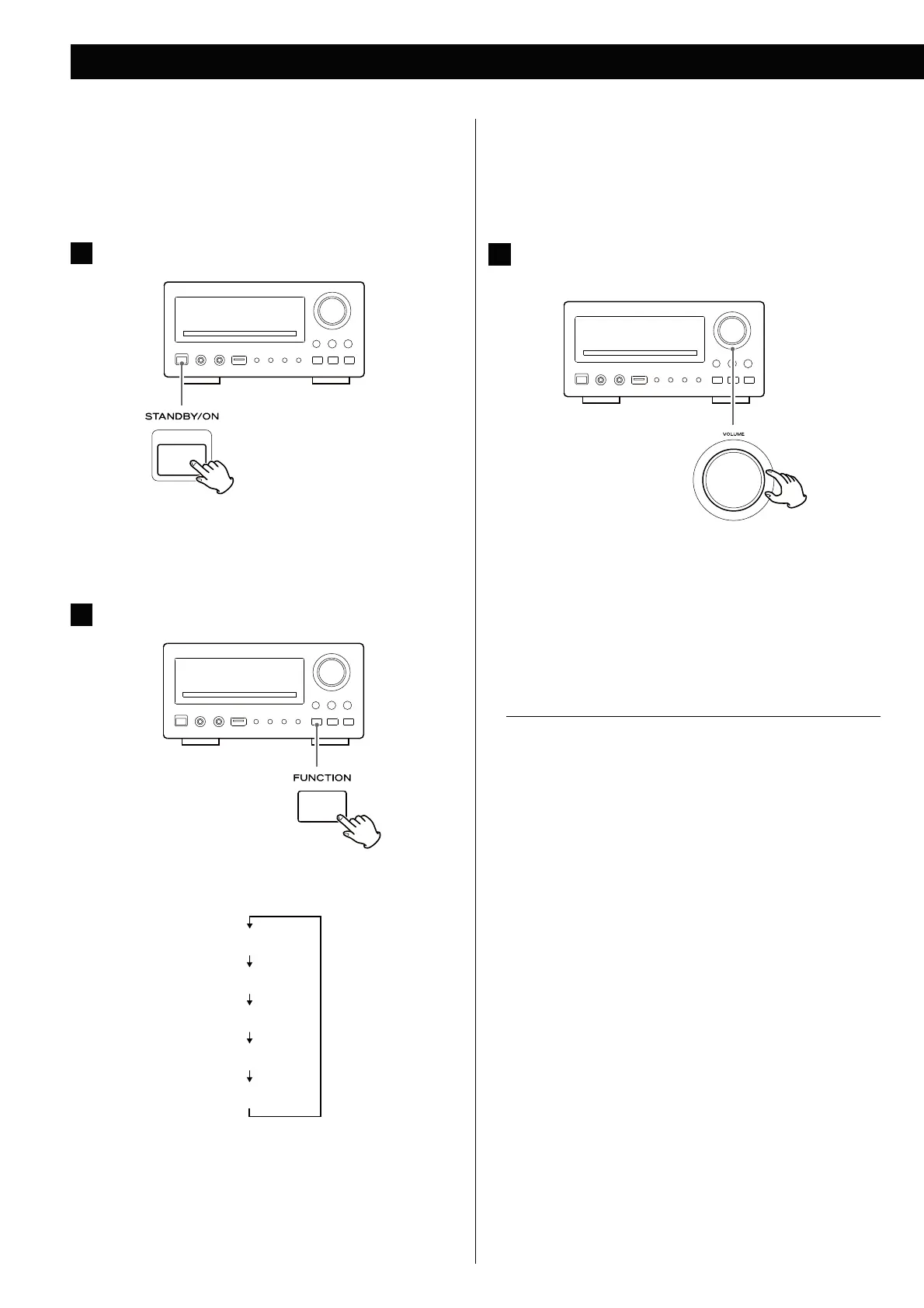 STANDBY/ON

FUNCTION

VOLUME