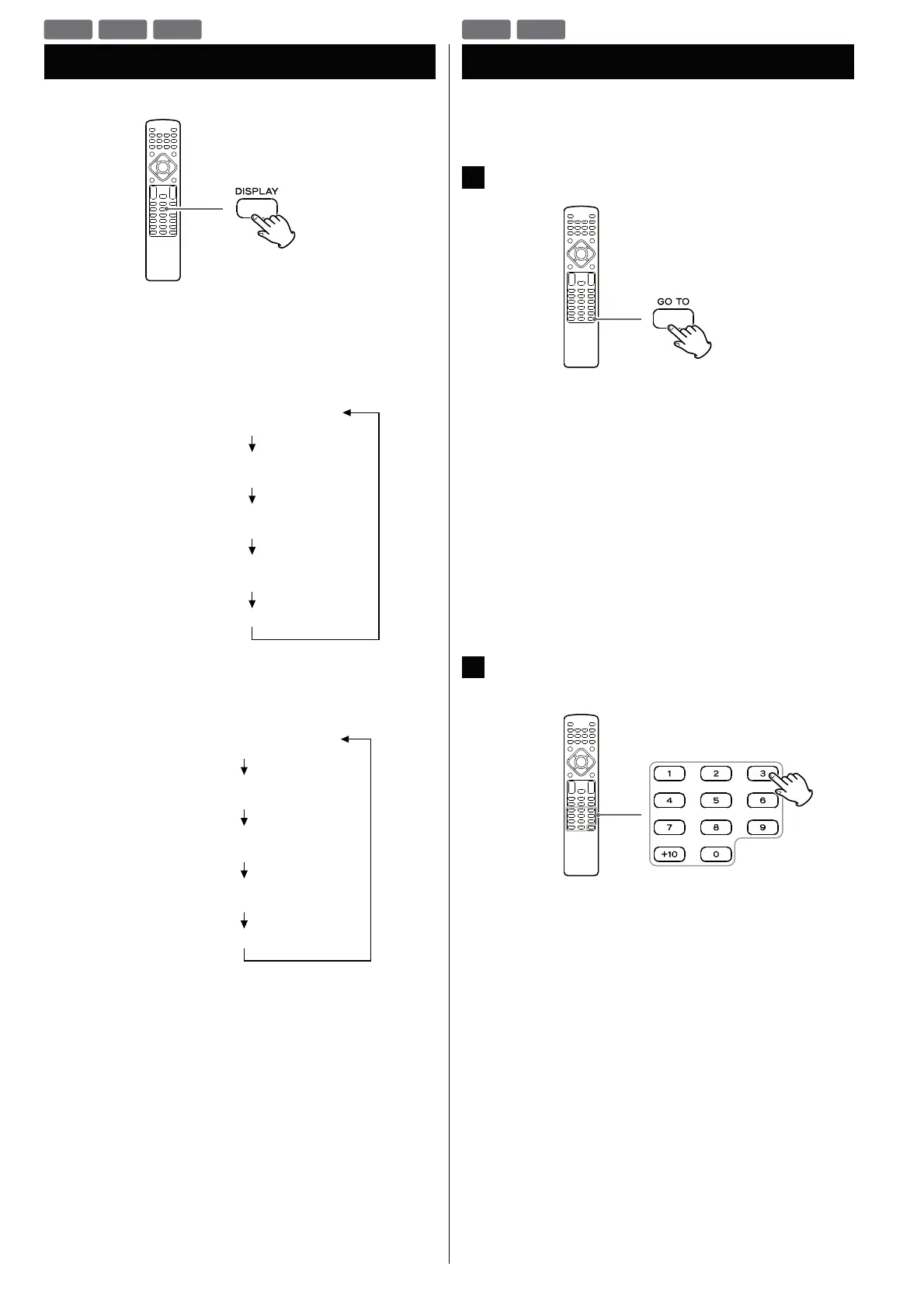 DISPLAY

GO TO

1
2
3
4
5
6
7
8
9
+10
0