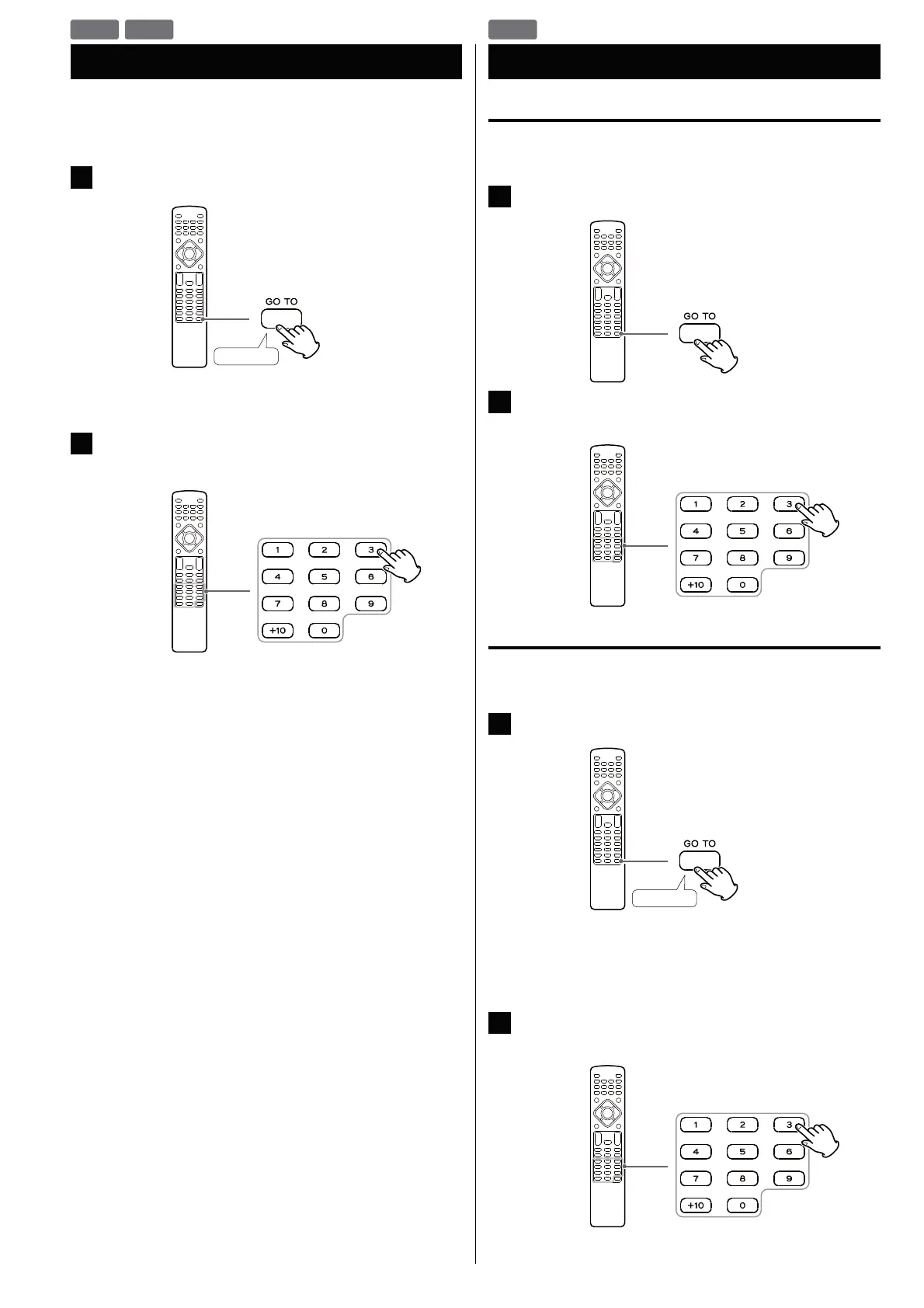 GO TO

1 2 3
4 5 6
7 8 9
+10 0

GO TO

1 2 3
4 5 6
7 8 9
+10 0

GO TO

1 2 3
4 5 6
7 8 9
+10 0