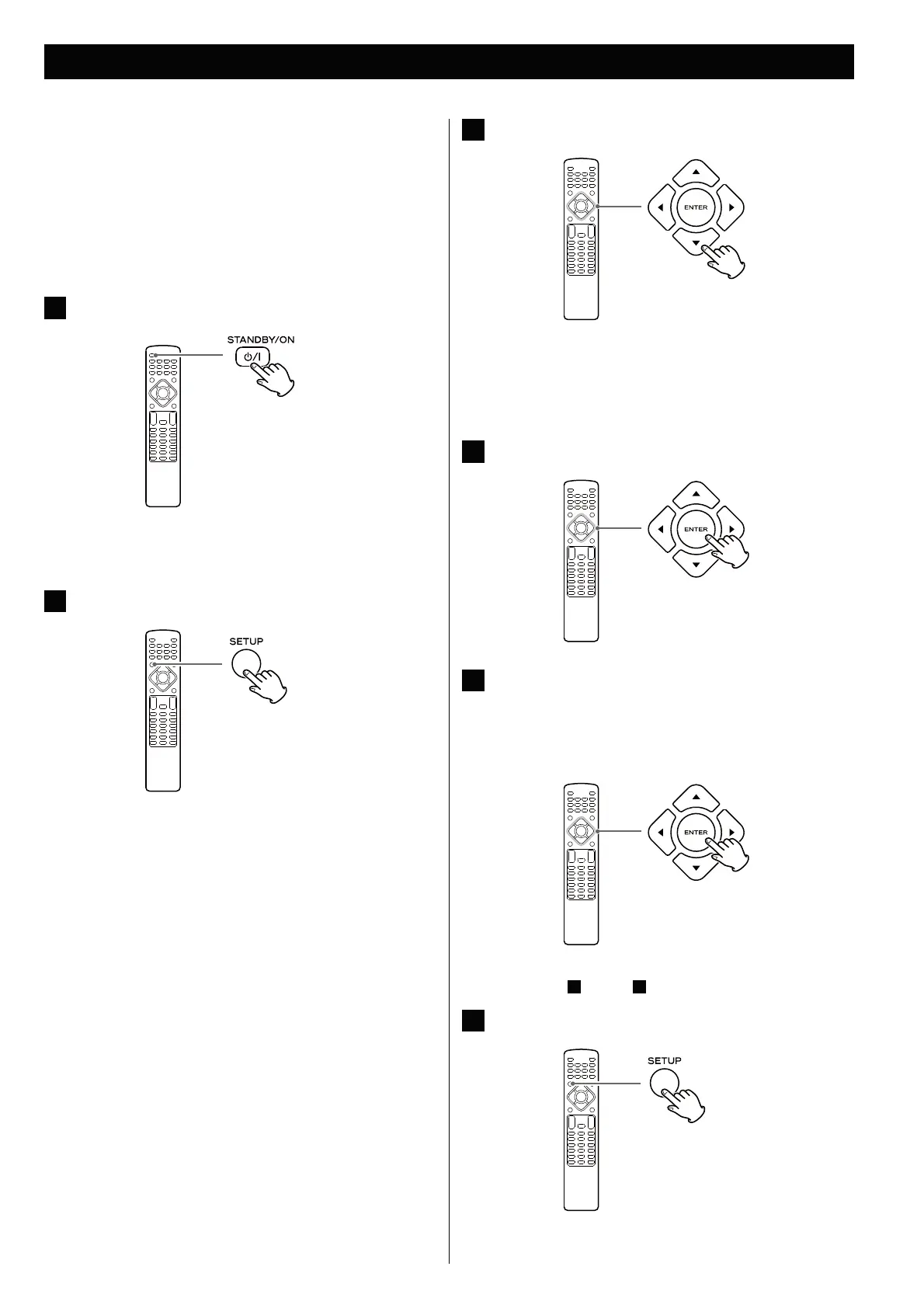 STANDBY/ON

SETUP

ENTER

ENTER

ENTER

SETUP