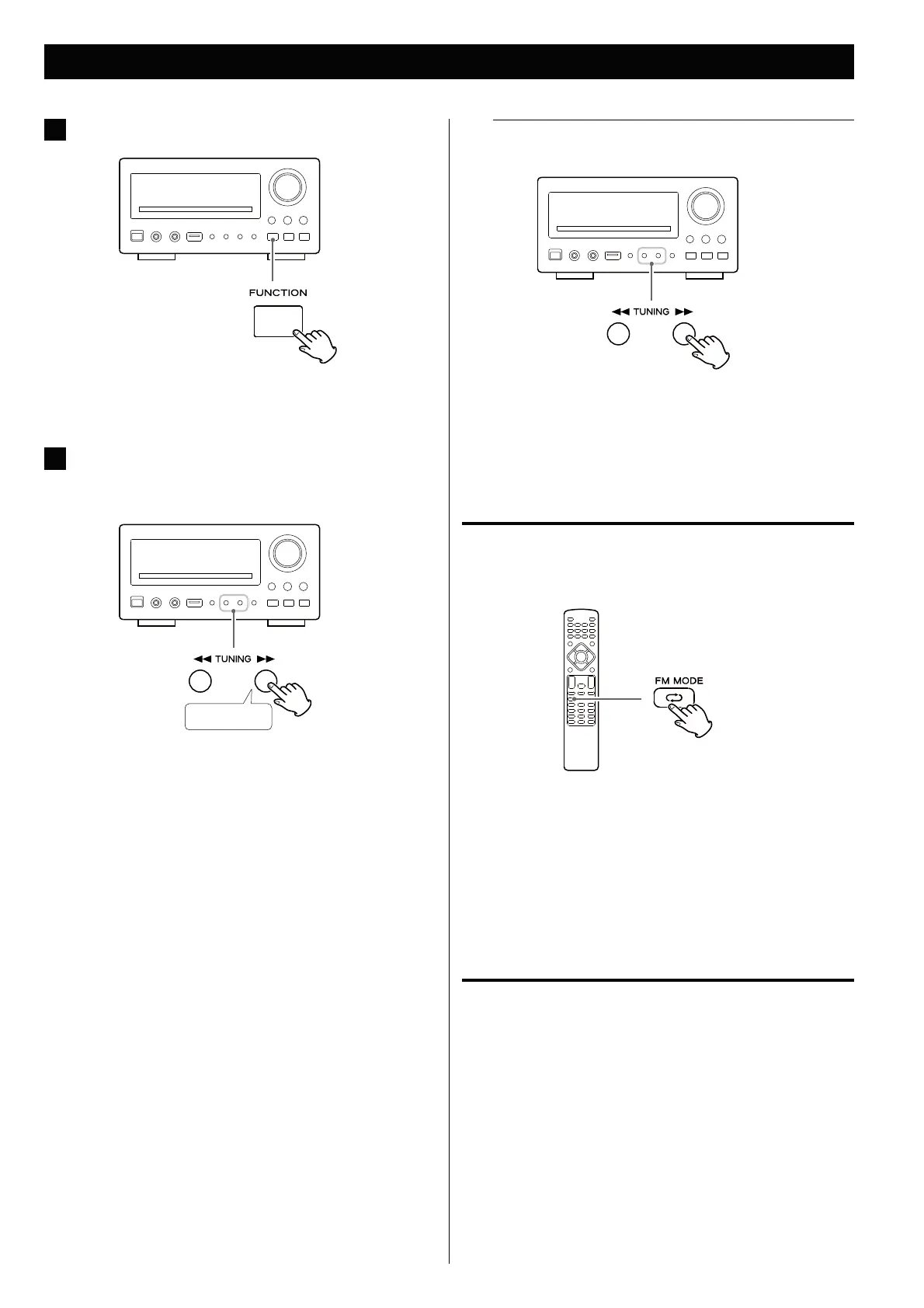 FUNCTION

◀◀ TUNING ▶▶

◀◀ TUNING ▶▶

FM MODE