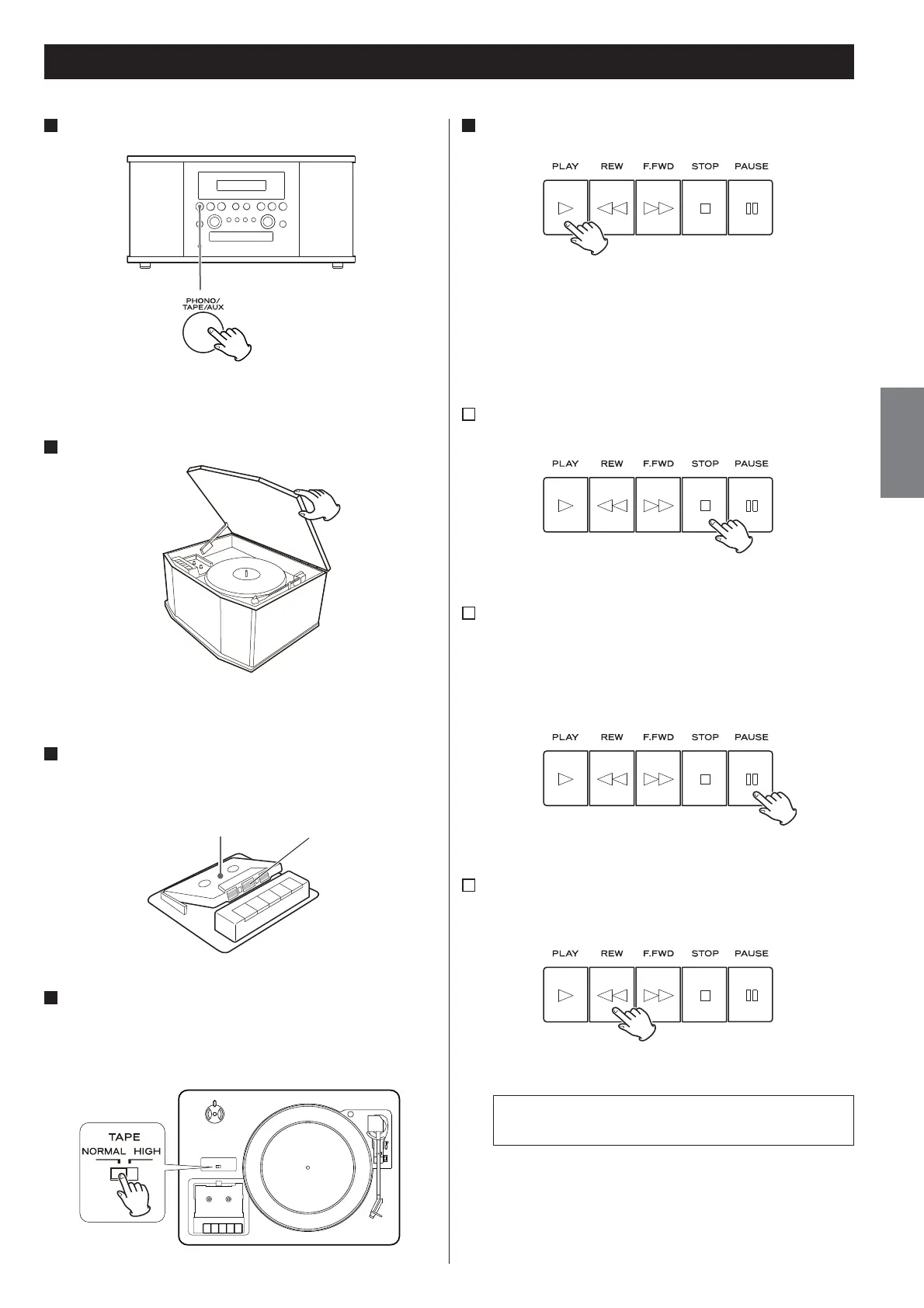 PHONO/
TAPE/AUX

TAPE
NORMAL HIGH

PLAY REW F.FWD STOP PAUSE

PLAY REW F.FWD STOP PAUSE

PLAY REW F.FWD STOP PAUSE

PLAY REW F.FWD STOP PAUSE