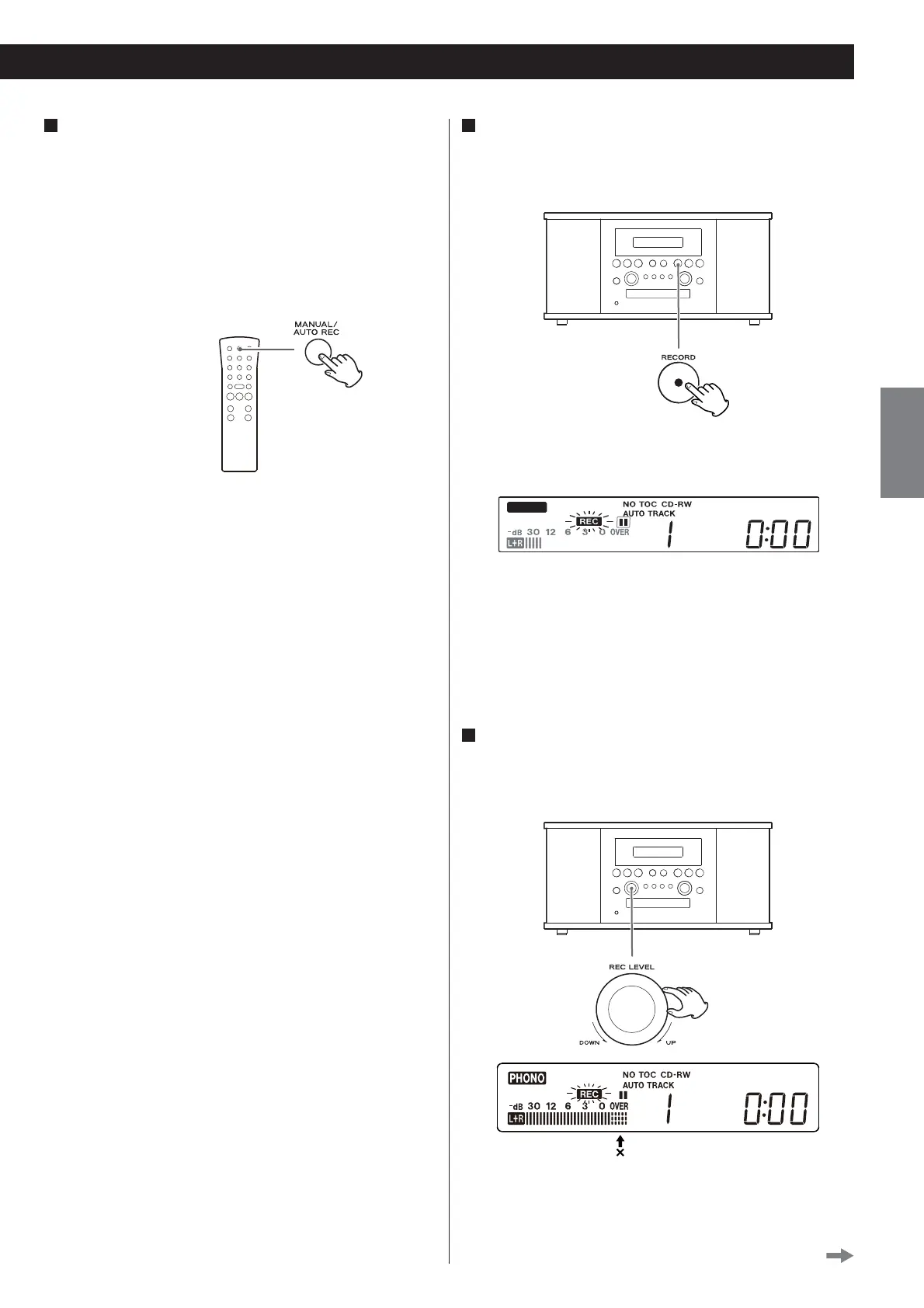 MANUAL/
AUTO REC

RECORD

NO TOC CD-RW
AUTO TRACK
REC
-dB 30 12 6 3 0 OVER
L+R
1
0:00

REC LEVEL
DOWN
UP

PHONO
NO TOC CD-RW
AUTO TRACK
REC
-dB 30 12 6 3 0 OVER
L+R
1
0:00