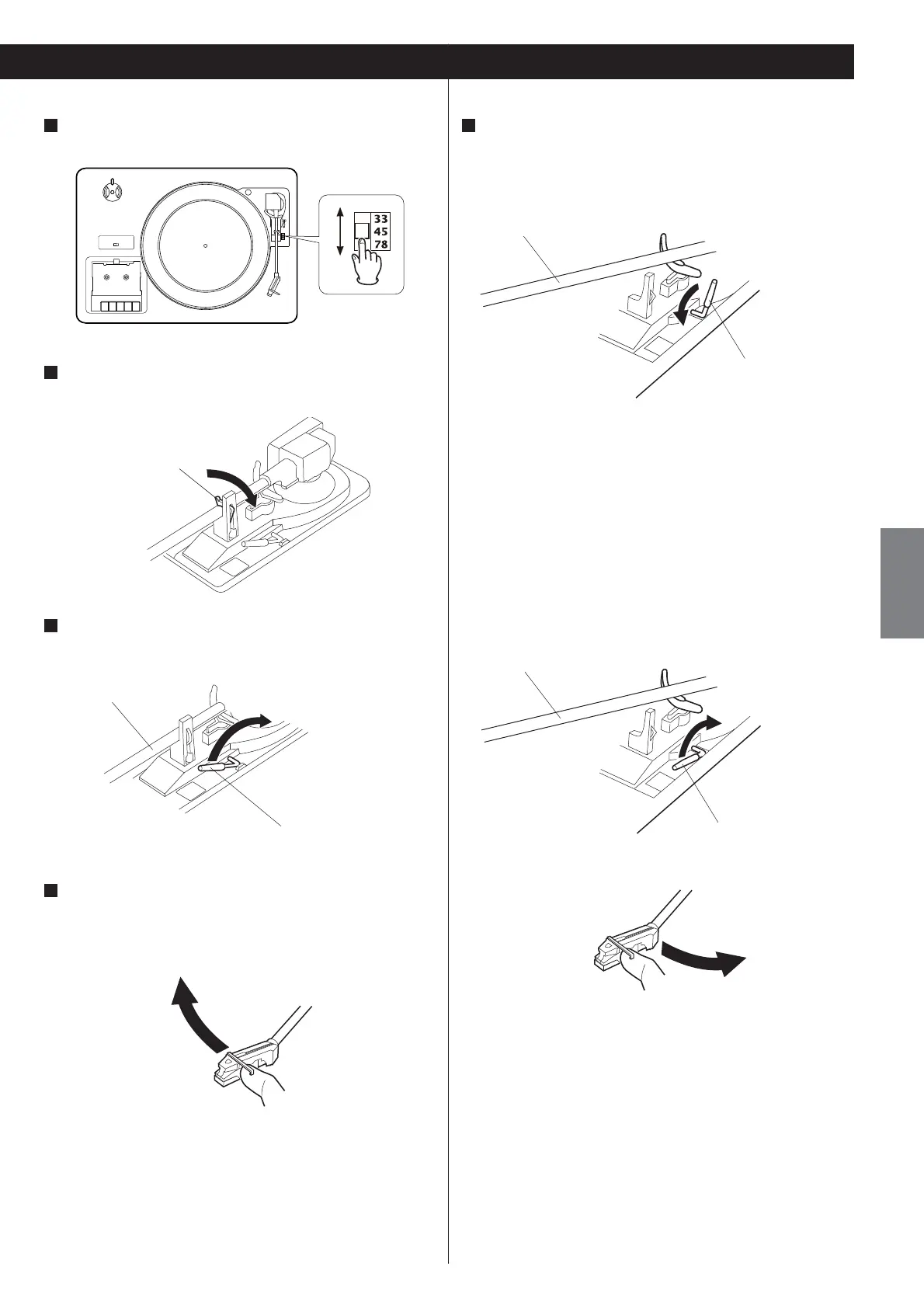 33
45
78