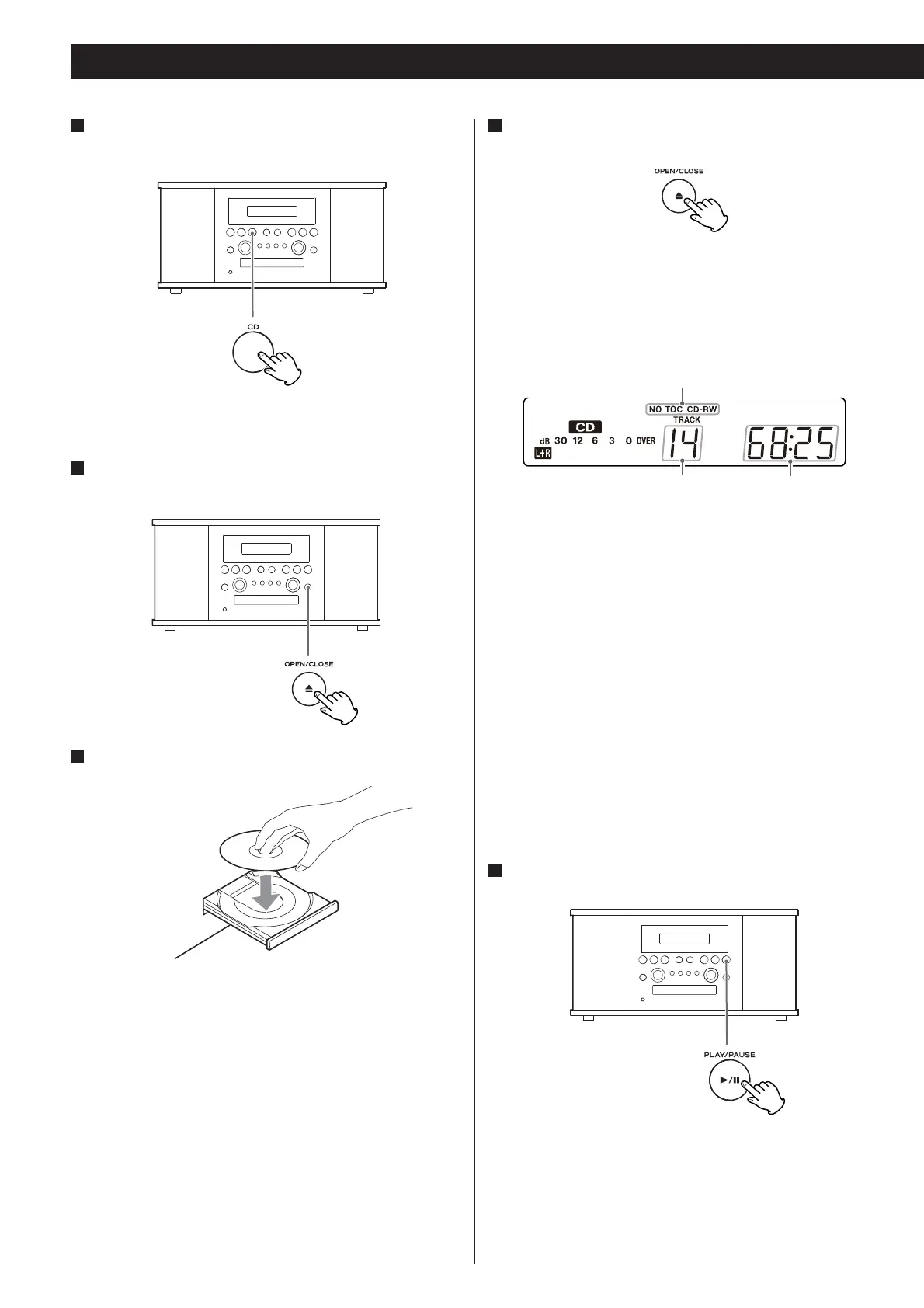 CD

OPEN/CLOSE

OPEN/CLOSE

NO TOC CD-RW
TRACK
CD
-dB 30 12 6 3 0 OVER
L+R
14
68:25

PLAY/PAUSE