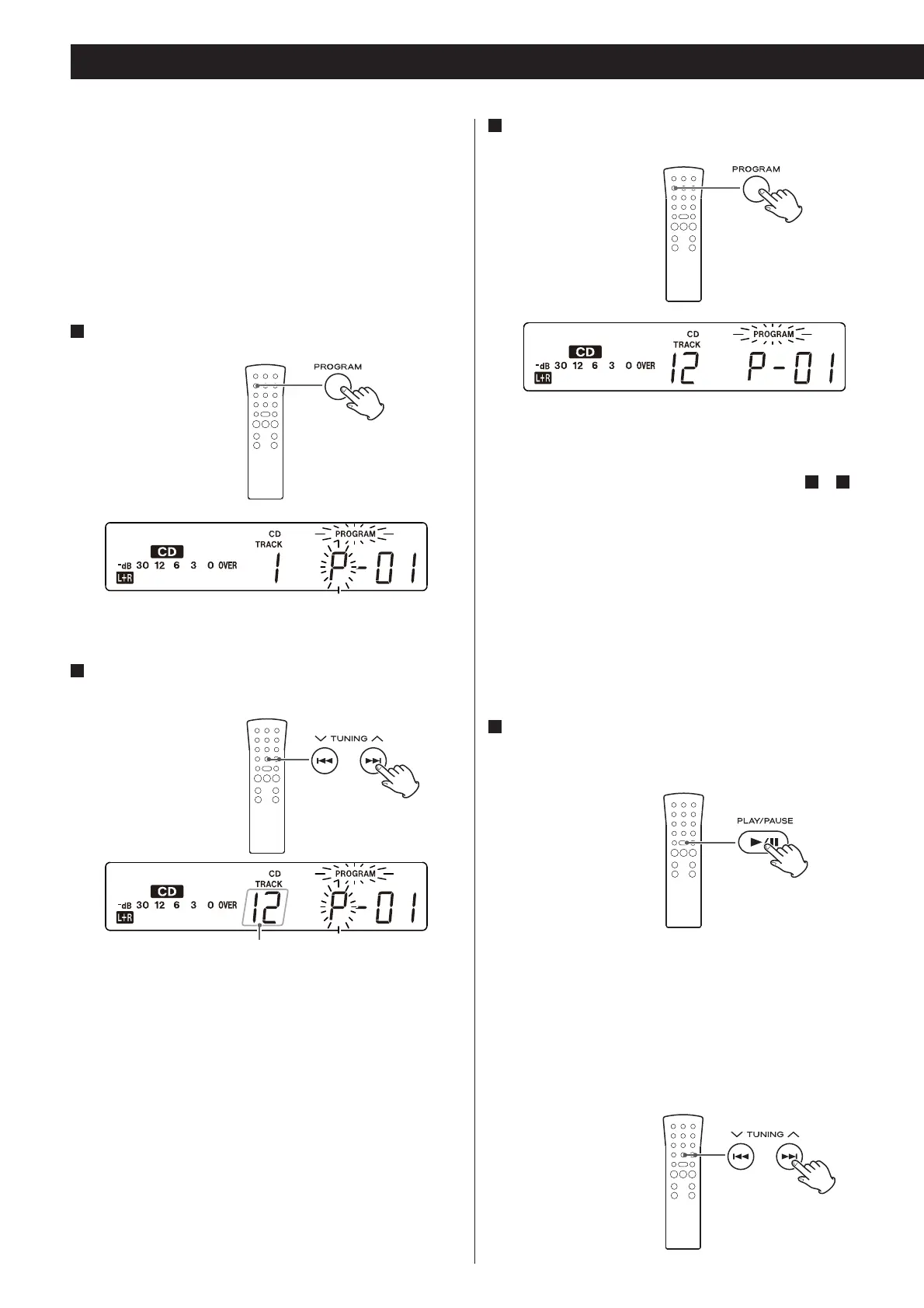 PROGRAM

CD
TRACK
PROGRAM
CD
-dB 30 12 6 3 0 OVER
L+R
1 P-01

TUNING

CD
TRACK
PROGRAM
CD
-dB 30 12 6 3 0 OVER
L+R
12 P-01

PROGRAM

CD
TRACK
PROGRAM
CD
-dB 30 12 6 3 0 OVER
L+R
12 P-01

PLAY/PAUSE

TUNING