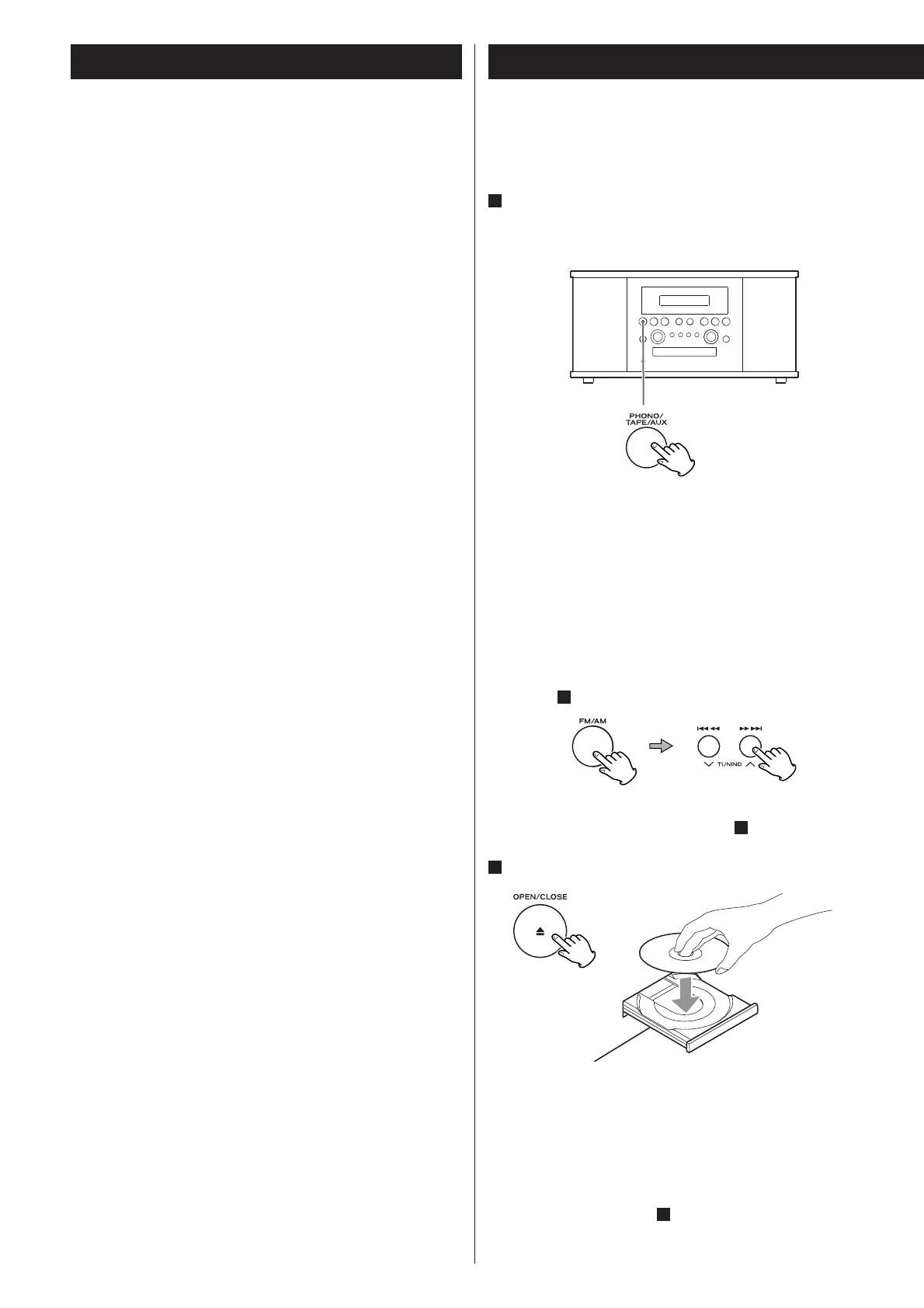 PHONO/
TAPE/AUX

FM/AM

TUNING

OPEN/CLOSE