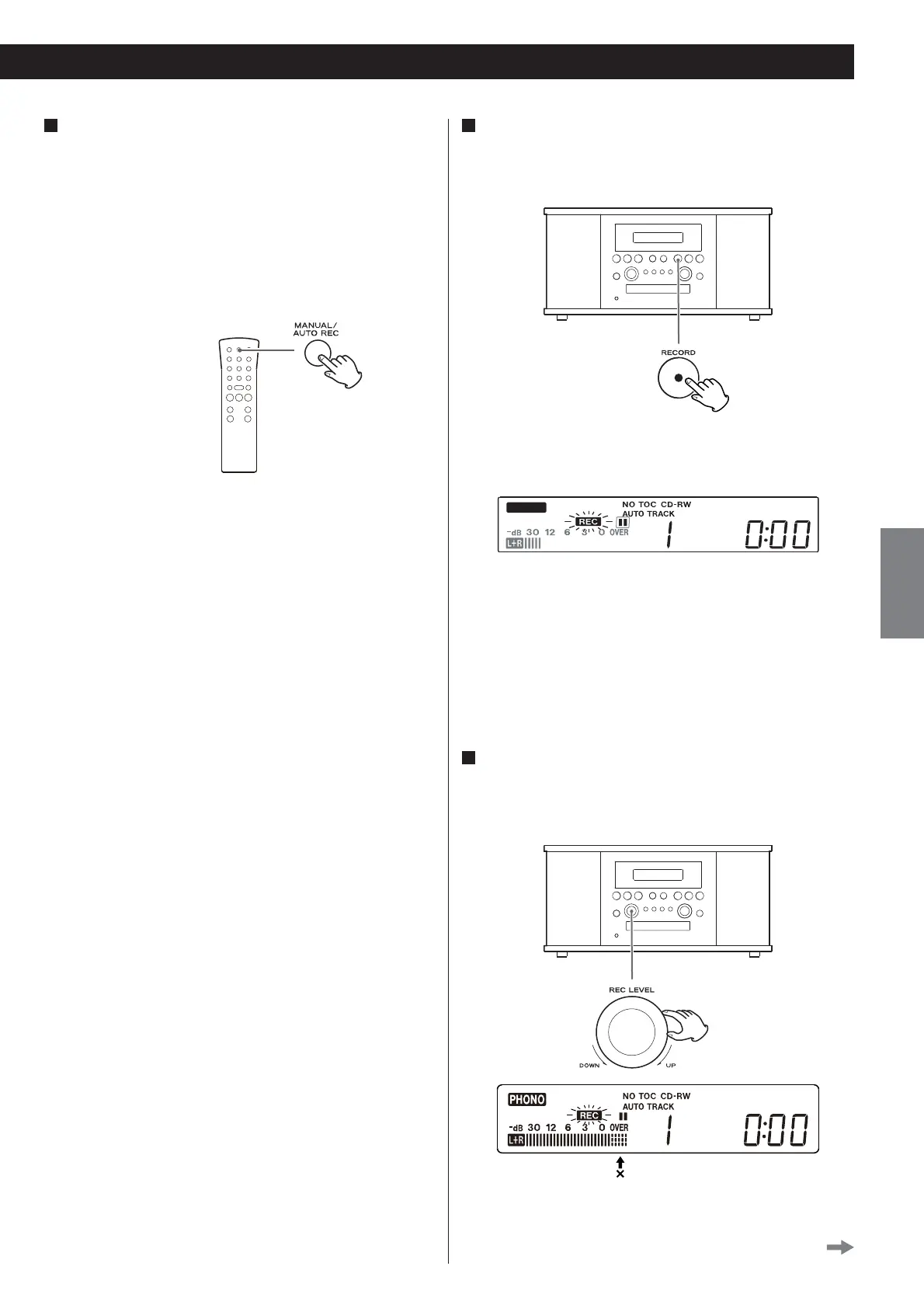 MANUAL/
AUTO REC

RECORD

NO TOC CD-RW
AUTO TRACK
REC
-dB 30 12 6 3 0 OVER
L+R
1
0:00

REC LEVEL
DOWN
UP

PHONO
NO TOC CD-RW
AUTO TRACK
REC
-dB 30 12 6 3 0 OVER
L+R
1
0:00